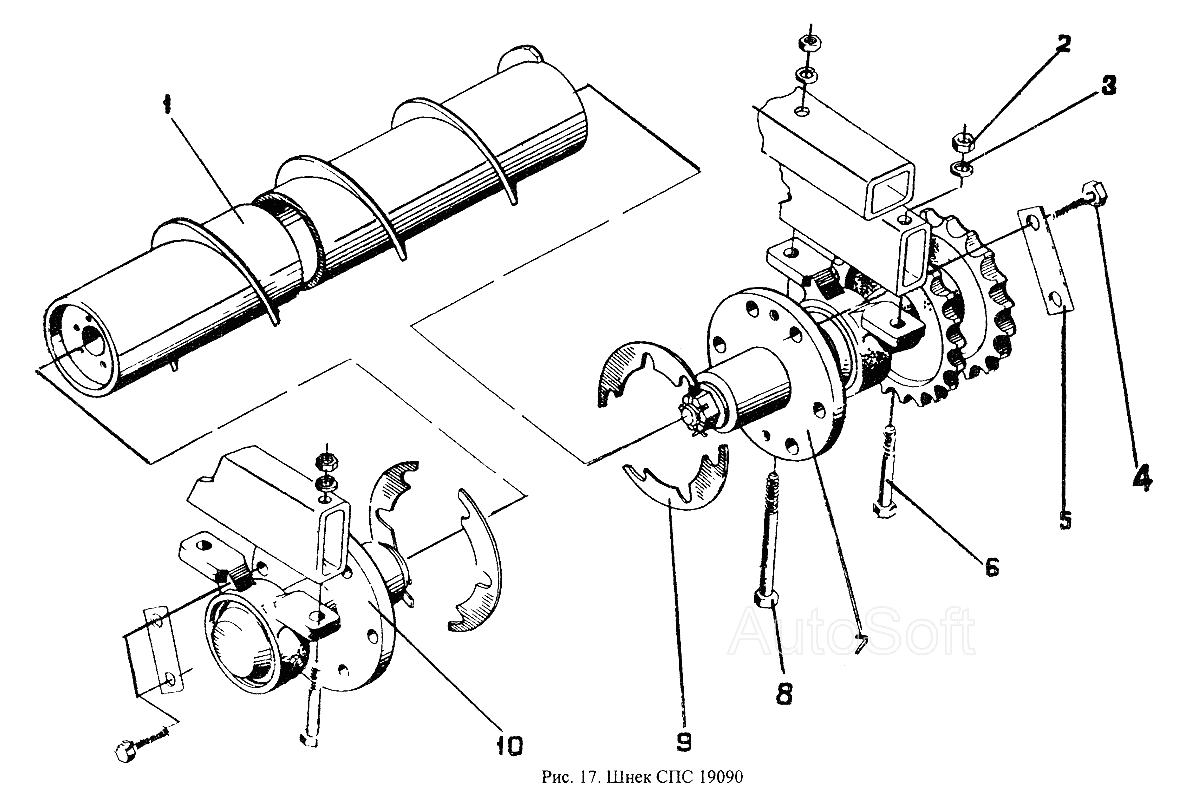 1
2
3
4
5
6
7
8
9
10
AutoSoft
Рис. 17. Шнек СПС 19090