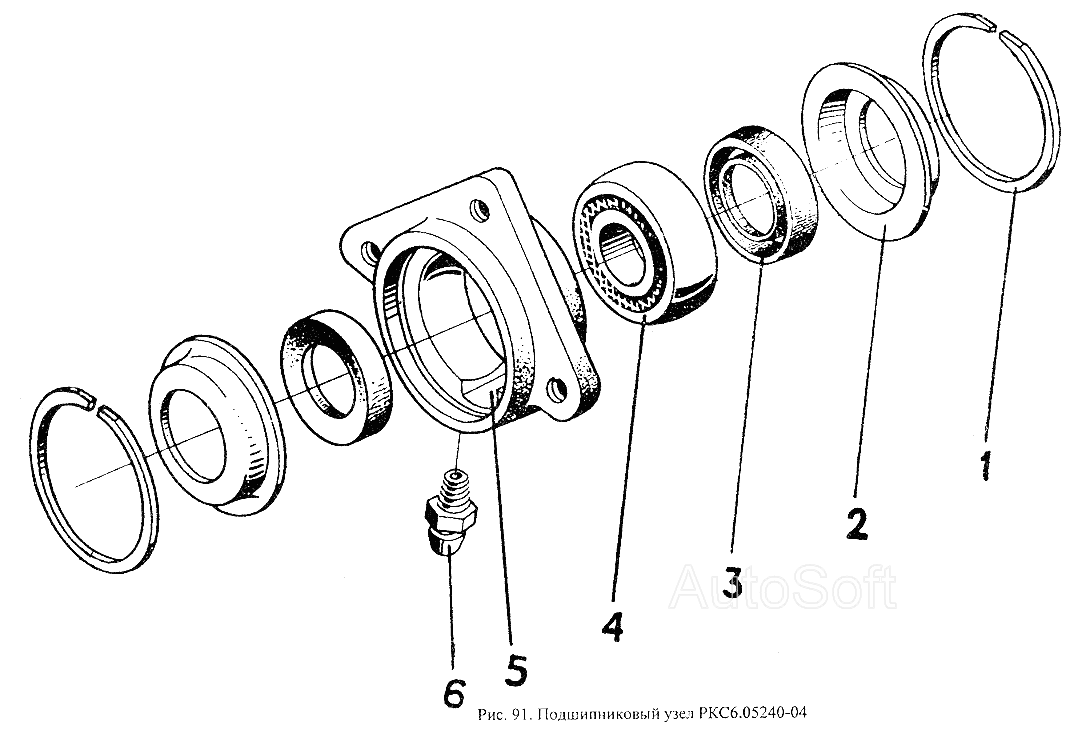 1
2
3
4
5
6
AutoSoft
Рис. 91. Подшипниковый узел РКС6.05240-04