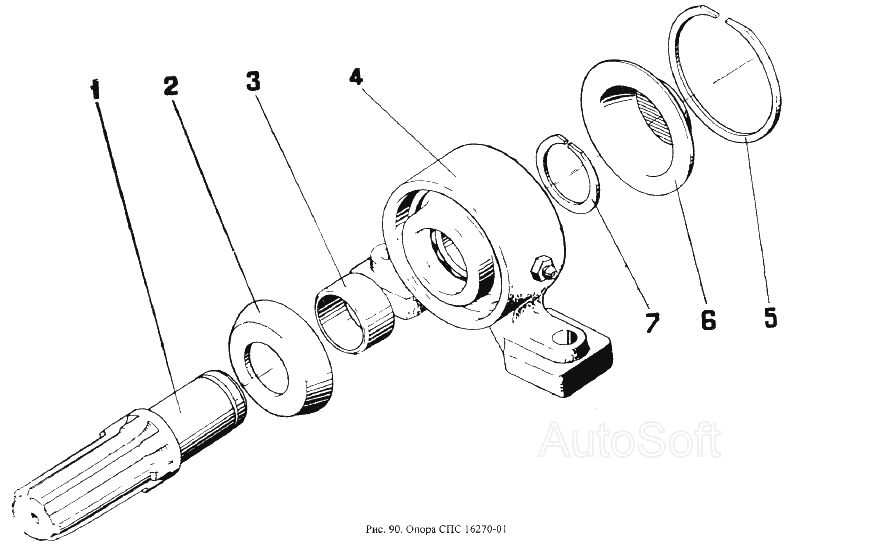 1
2
3
4
7
6
5

AutoSoft

Рис. 90. Опора СПС 16270-01