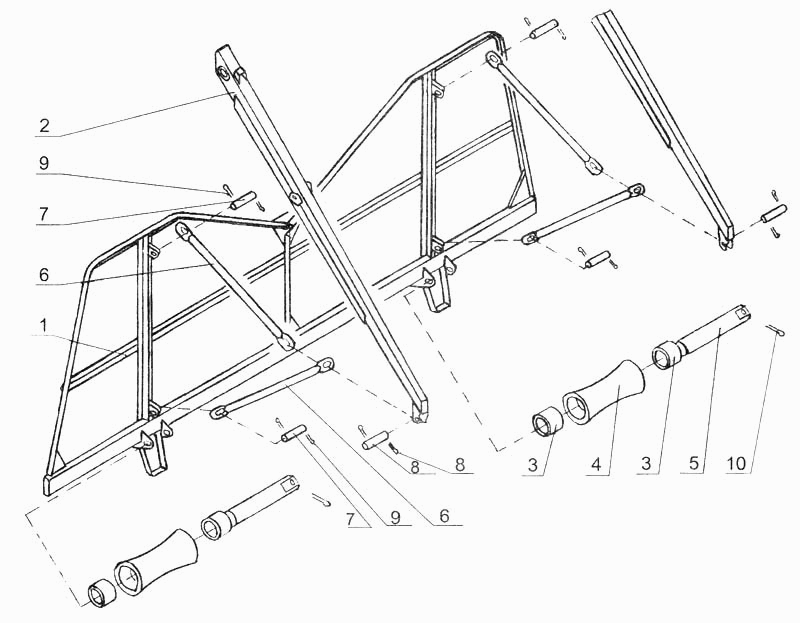 2
9
7
6
1
8
8
7
9
6
3
4
3
5
10