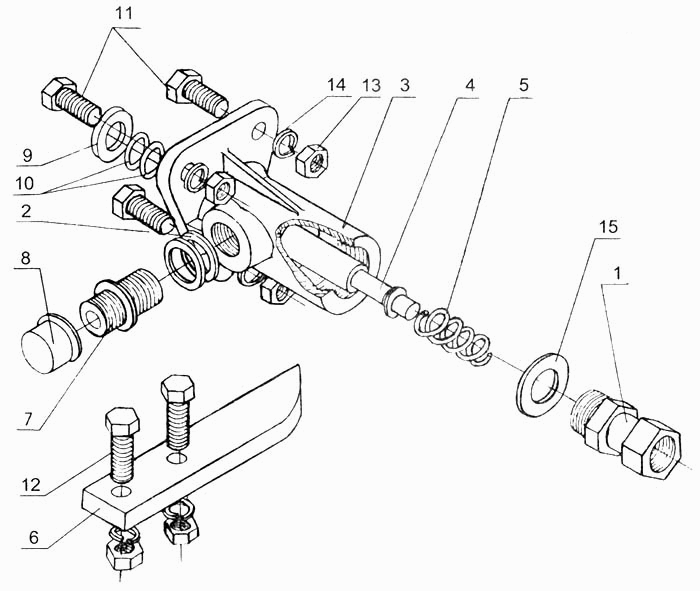 11
14
13
3
4
5
9
10
2
15
1
8
7
12
6