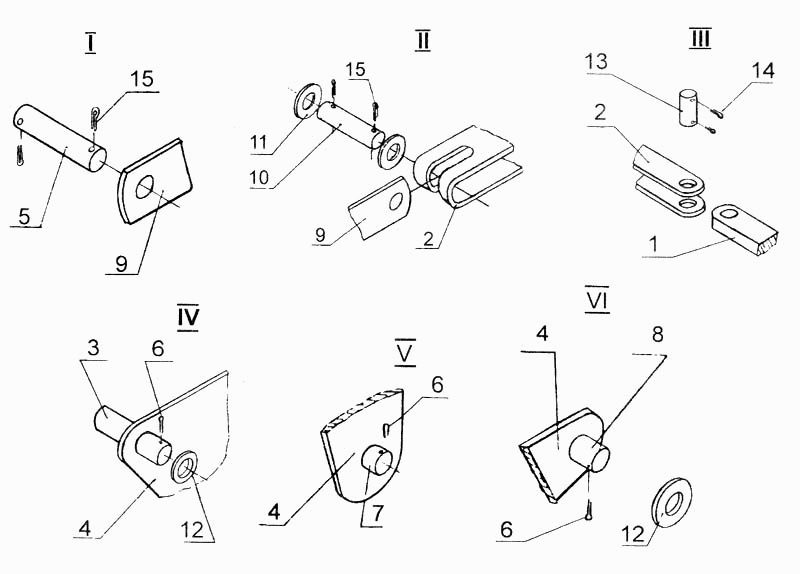 I
15
5
9

II
15
11
10
9
2

III
13
14
2
1

IV
3
6
4
12

V
6
4
7

VI
4
8
6
12