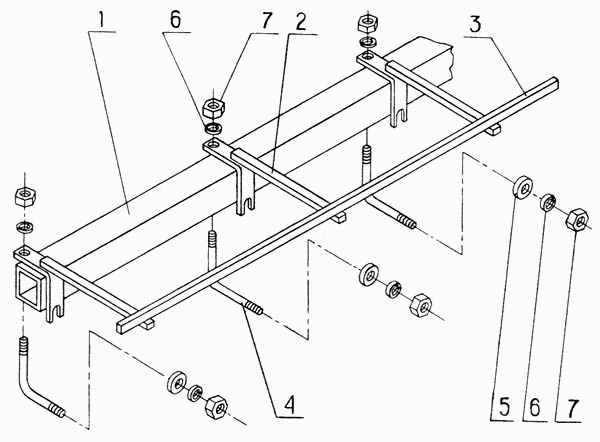 1
6
7
2
3
4
5
6
7