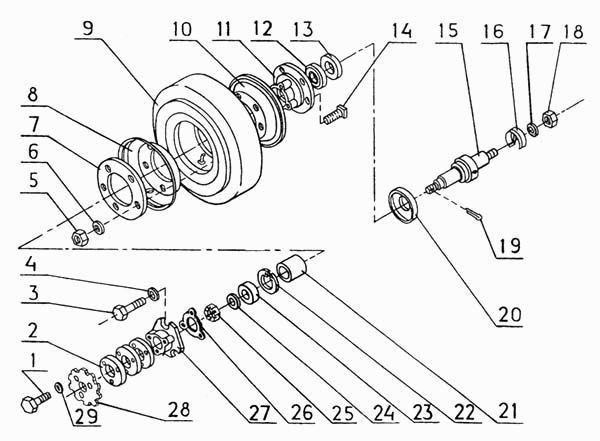 9
10
11
12
13
14
15
16
17
18
8
7
6
5
19
20
4
3
2
1
29
28
27
26
25
24
23
22
21