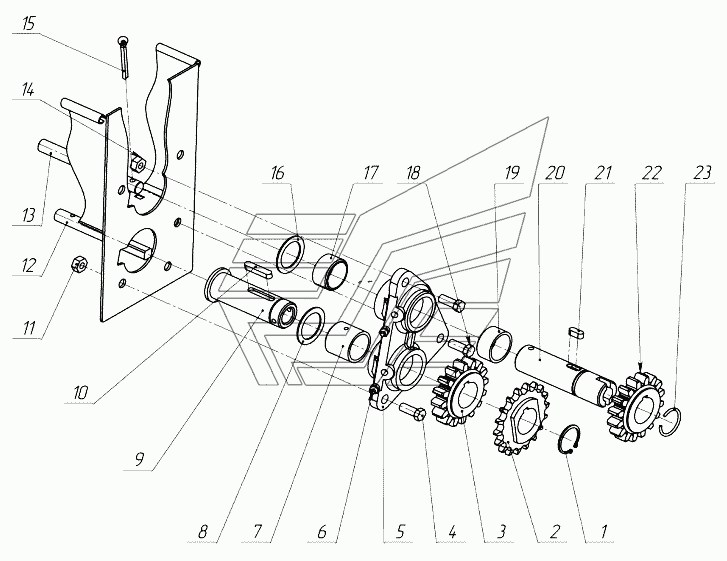 15
14
13
12
11
10
9
8
7
6
5
4
3
2
1
16
17
18
19
20
21
22
23