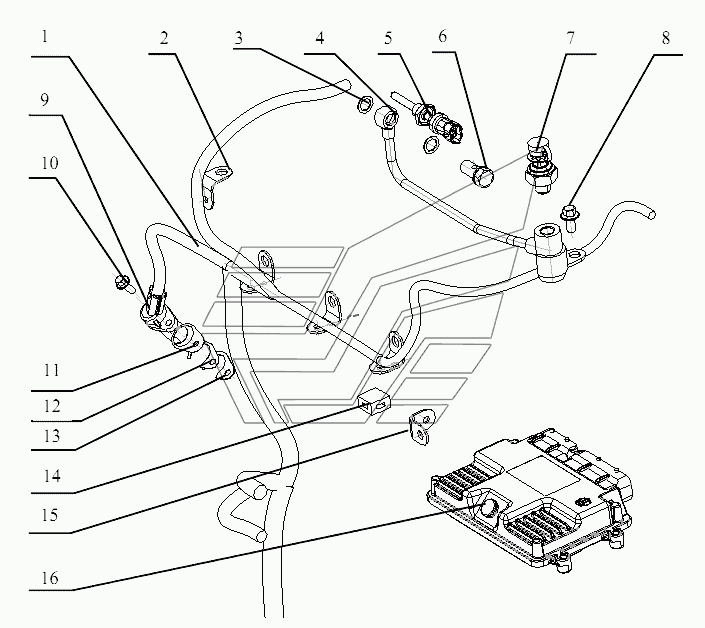 1
2
3
4
5
6
7
8
9
10
11
12
13
14
15
16