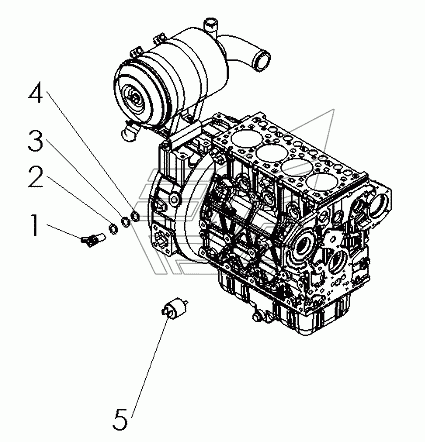 4
3
2
1
5