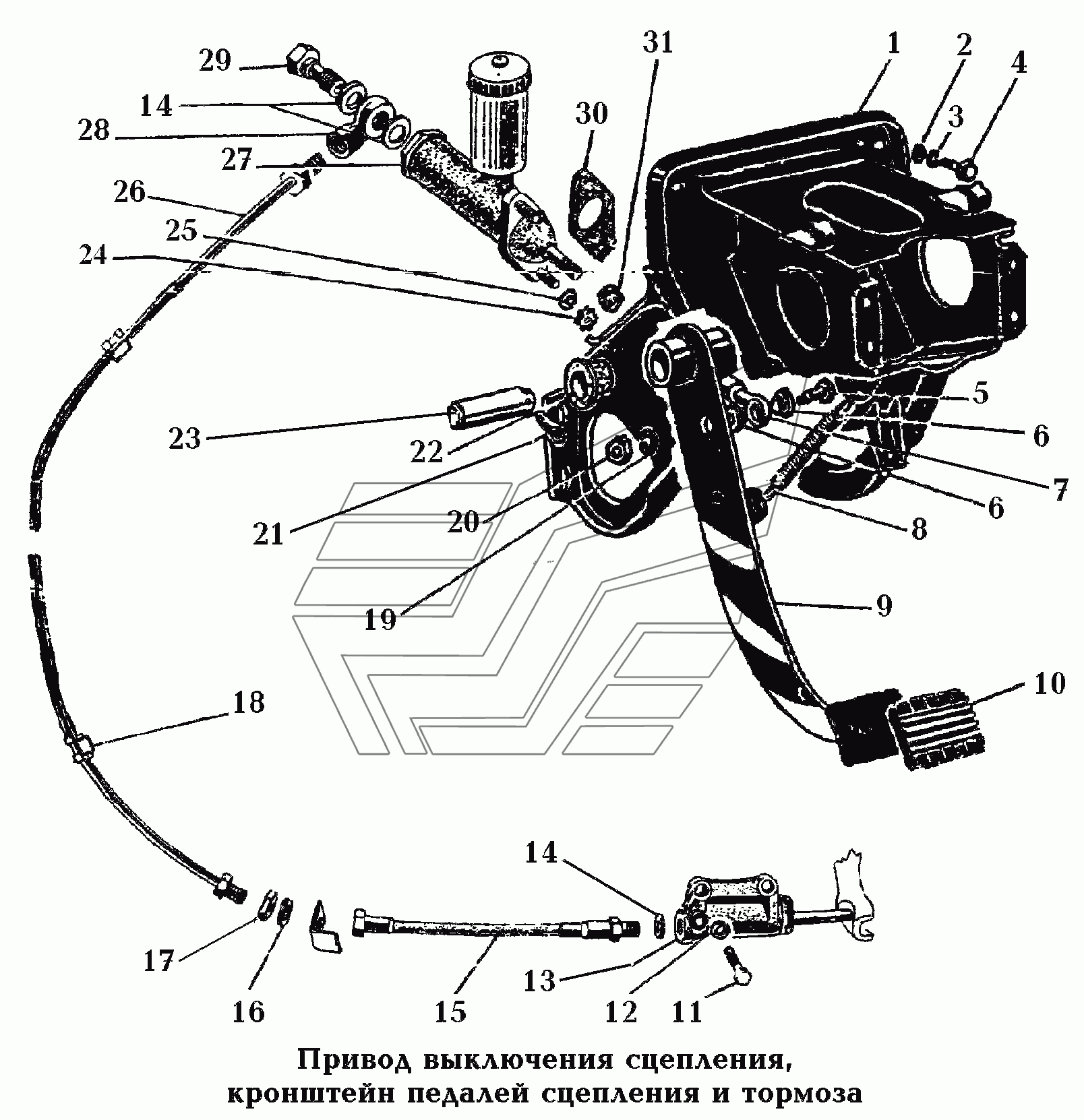 29
14
28
27
26
25
24
31
30
1
2
3
4
5
6
7
6
8
23
22
21
20
19
9
10
18
14
17
16
15
13
12
11

Привод выключения сцепления, кронштейн педалей сцепления и тормоза