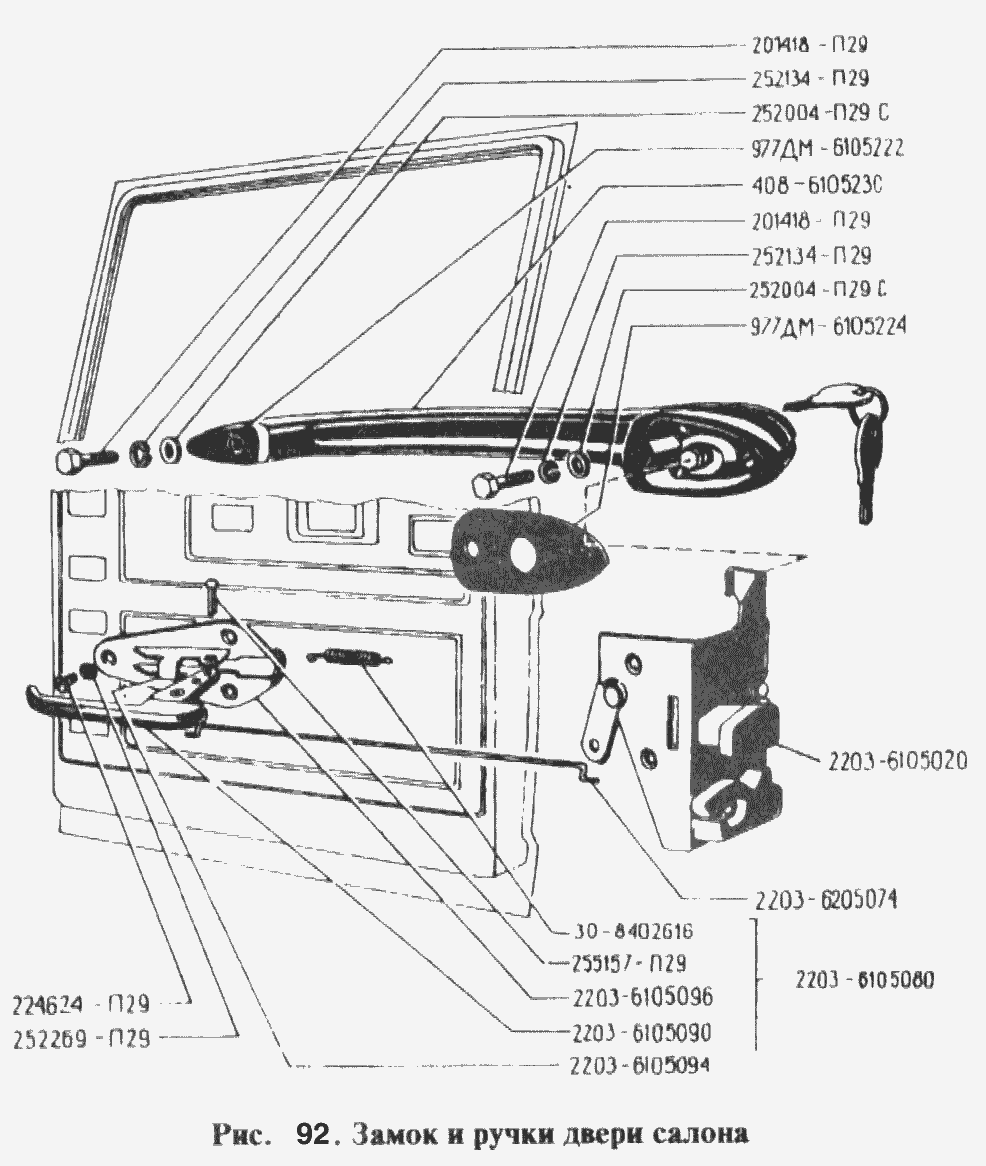 201418 - П29
252134 - П29
252004 - П29 С
977ДМ - 6105222
408 - 6105230
201418 - П29
252134 - П29
252004 - П29 С
977ДМ - 6105224
2203 - 6105020
2203 - 6205074
30 - 8402616
255157 - П29
2203 - 6105096
2203 - 6105090
2203 - 6105094
2203 - 6105080
224624 - П29
252269 - П29

Рис. 92. Замок и ручки двери салона