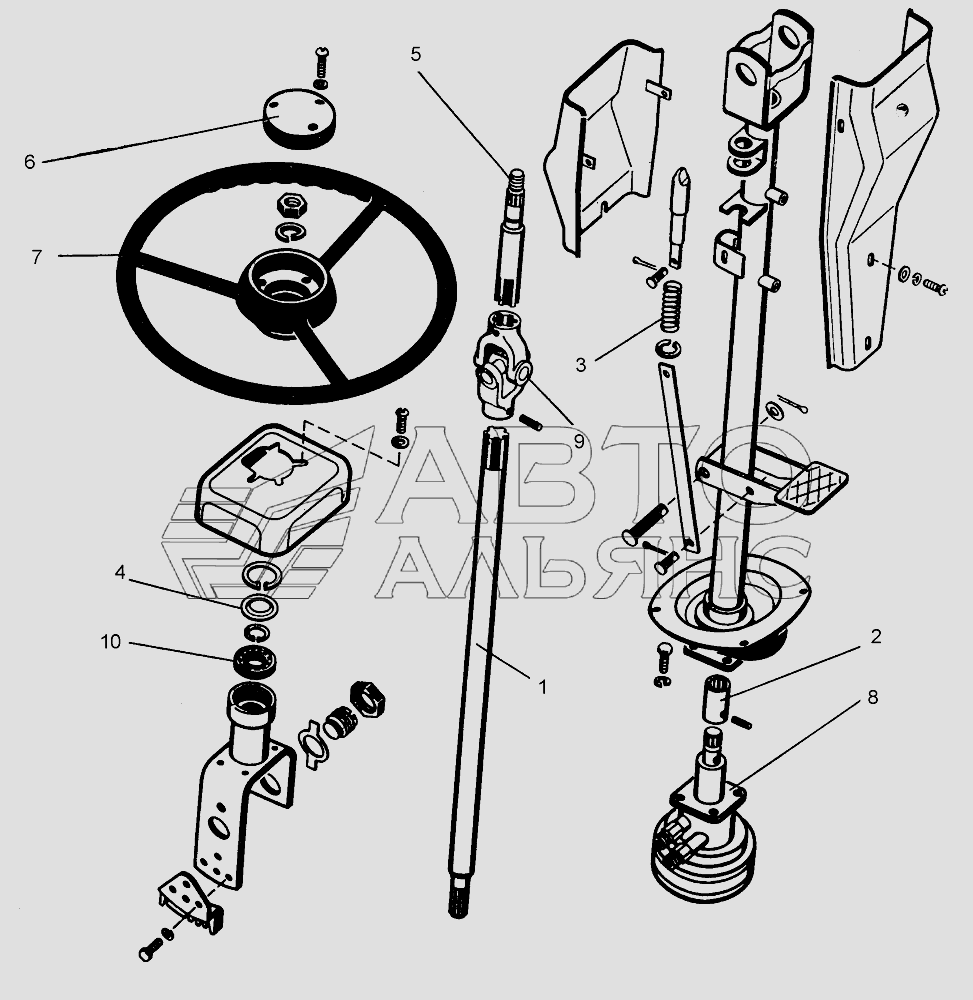 5
6
7
3
9
АВТО
АЛЬЯНС
4
10
1
2
8