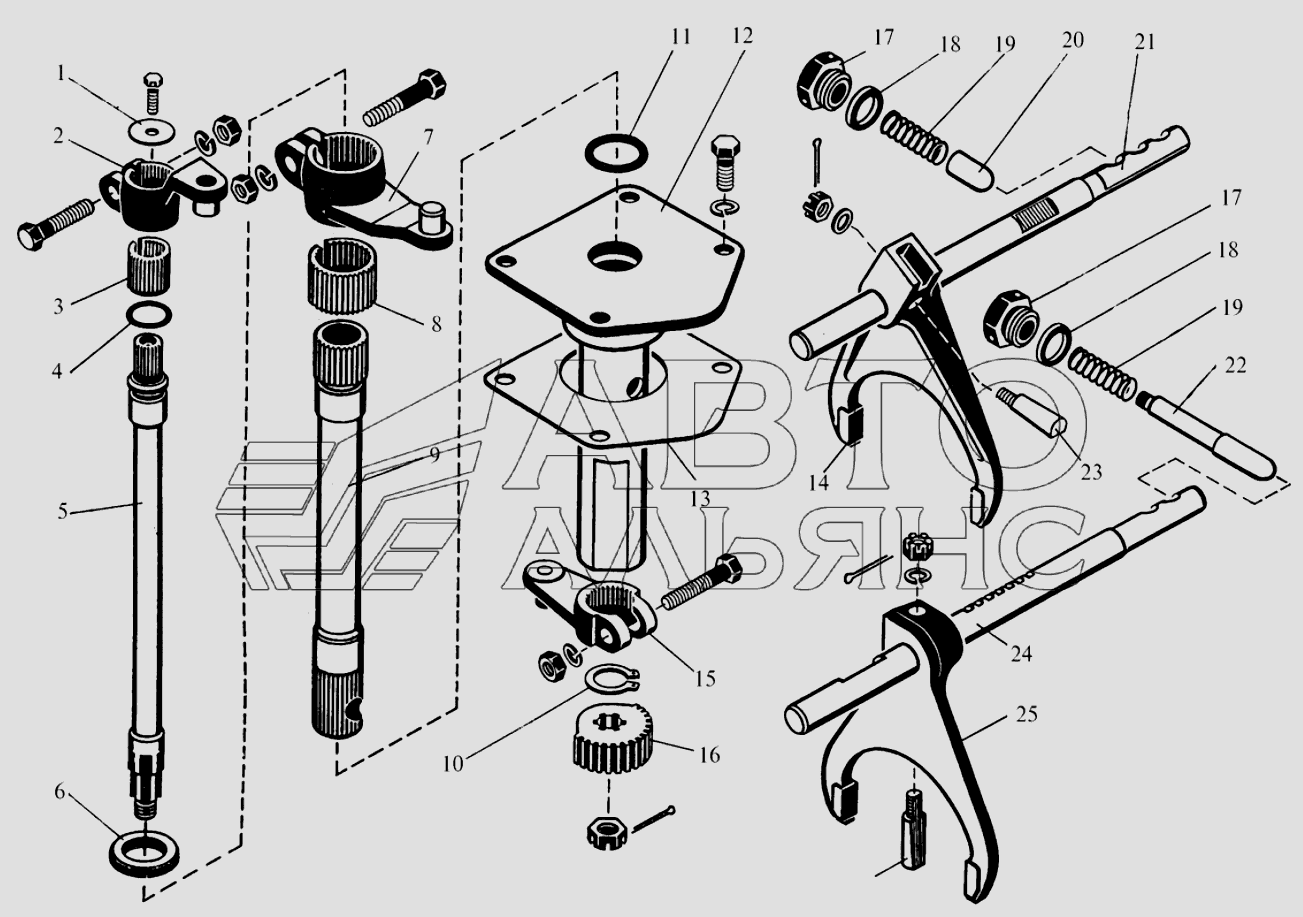 1
2
3
4
5
6
7
8
9
10
11
12
13
14
15
16
17
18
19
20
21
17
18
19
22
23
24
25
АВТО
АЛЬЯНС