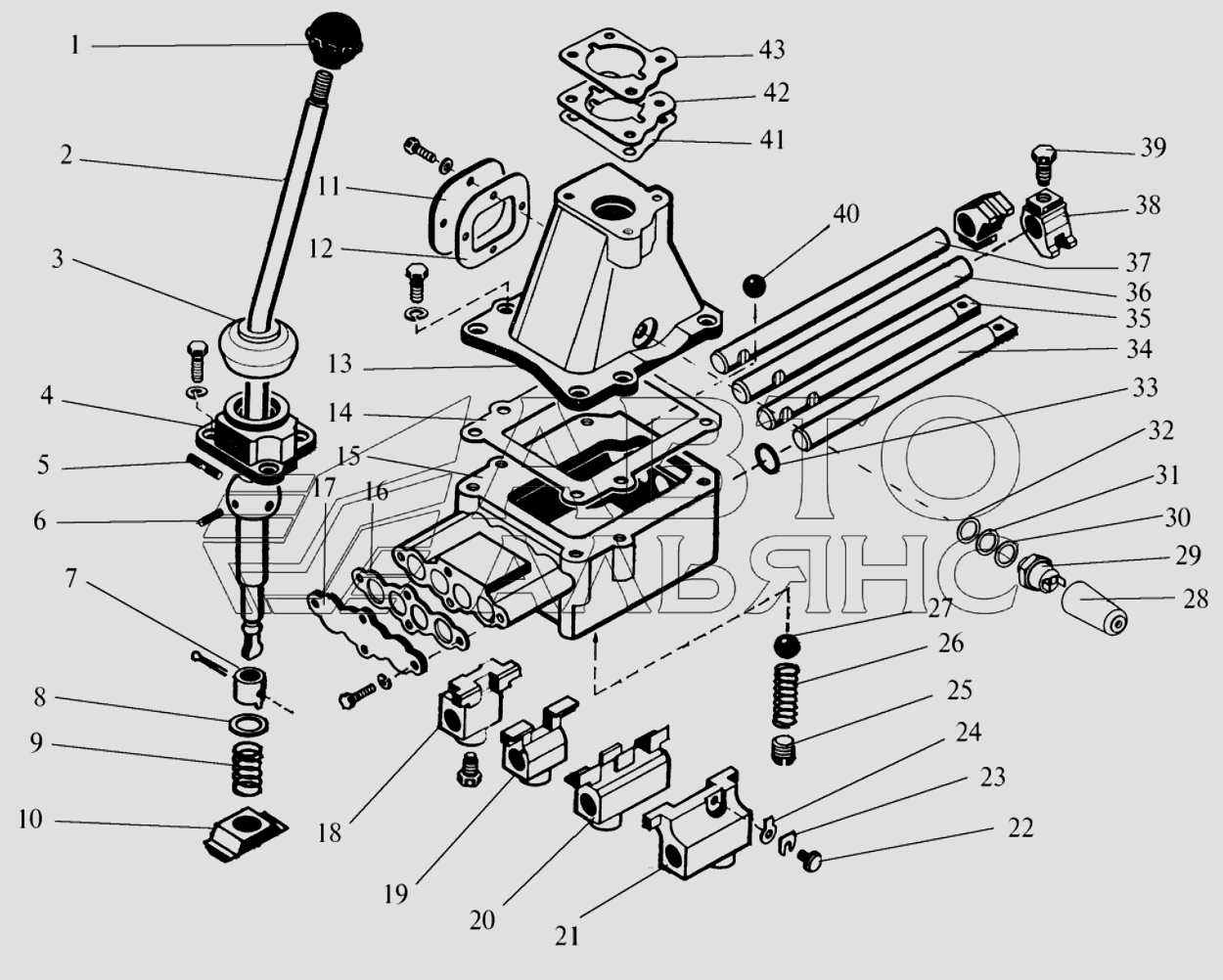 1
2
3
4
5
6
7
8
9
10
11
12
13
14
15
16
17
18
19
20
21
22
23
24
25
26
27
28
29
30
31
32
33
34
35
36
37
38
39
40
41
42
43
АВТО
АЛЬЯНС