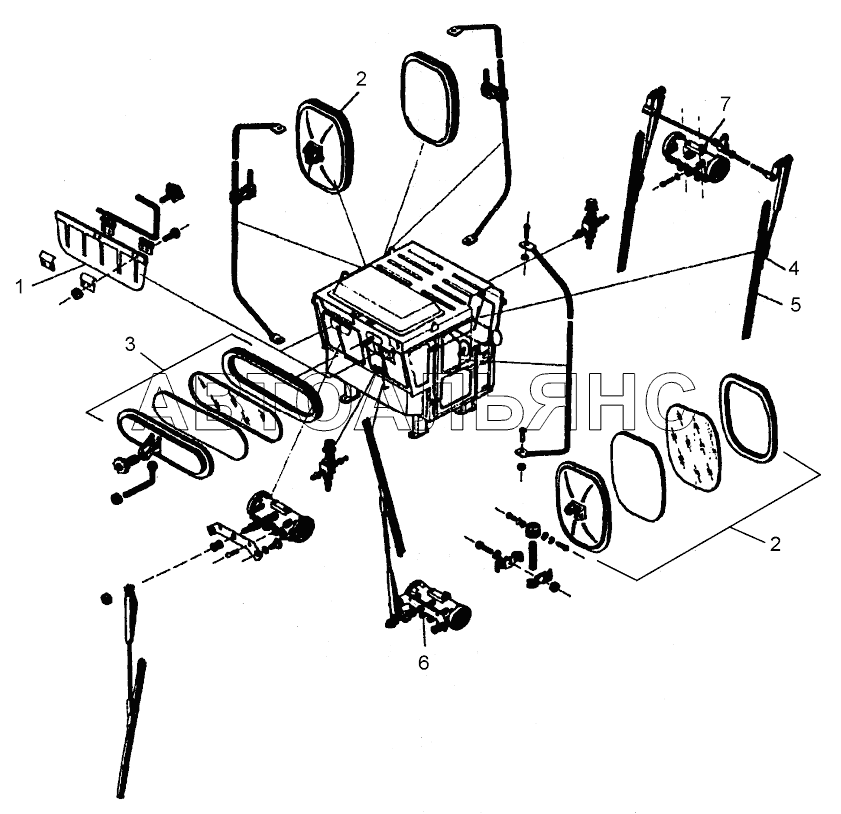 2
7
1
4
5
3
АВТОАЛЬЯНС
2
6