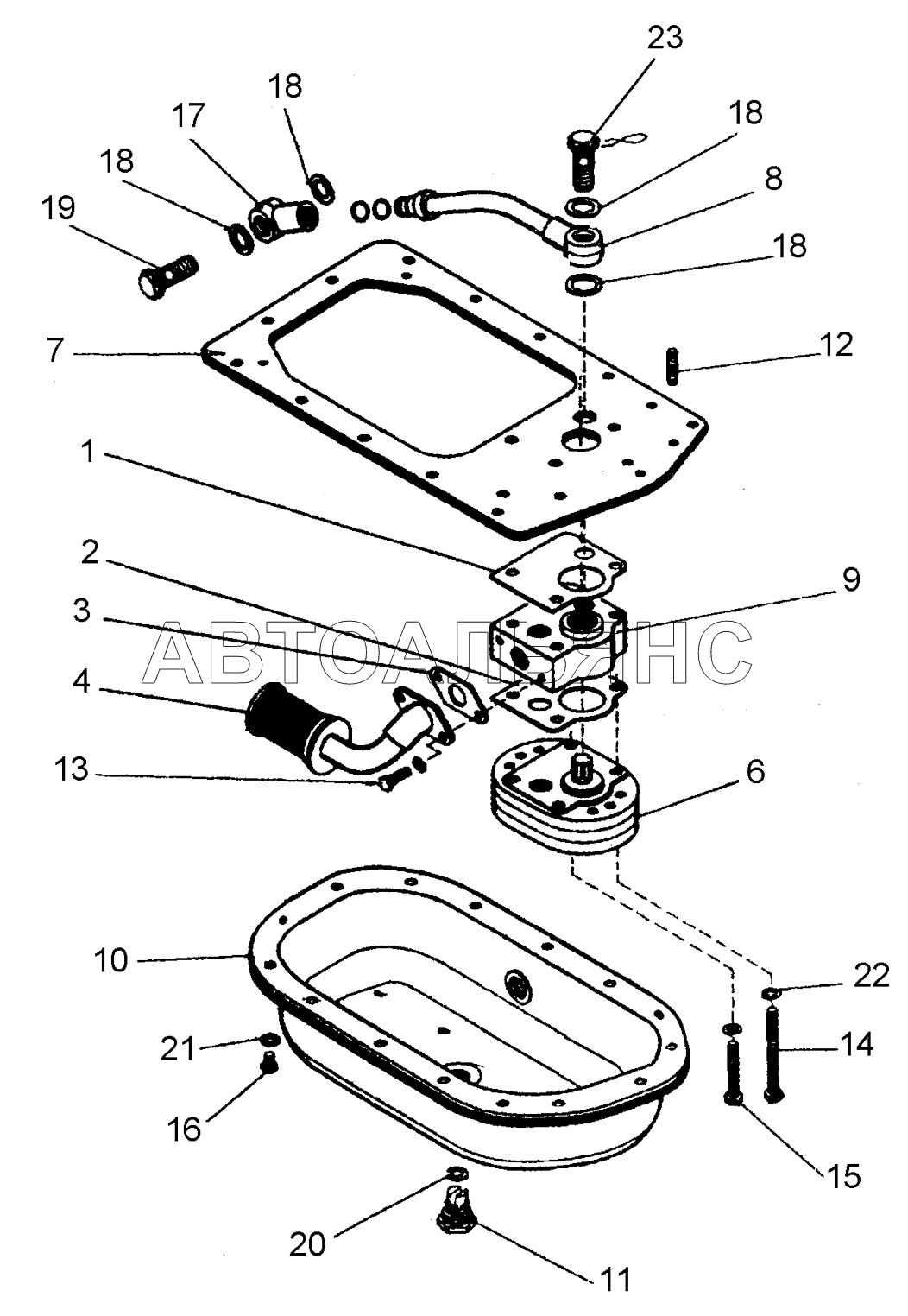 23
18
17
18
18
8
19
18
7
12
1
2
9
3
АВТОАЛЬЯНС
4
13
6
10
22
21
14
16
15
20
11