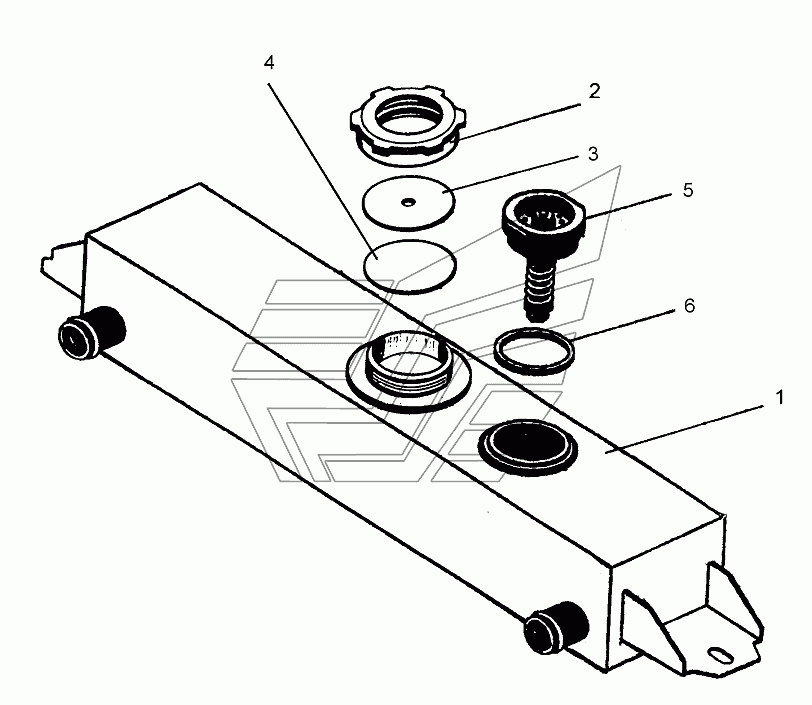 4
2
3
5
6
1