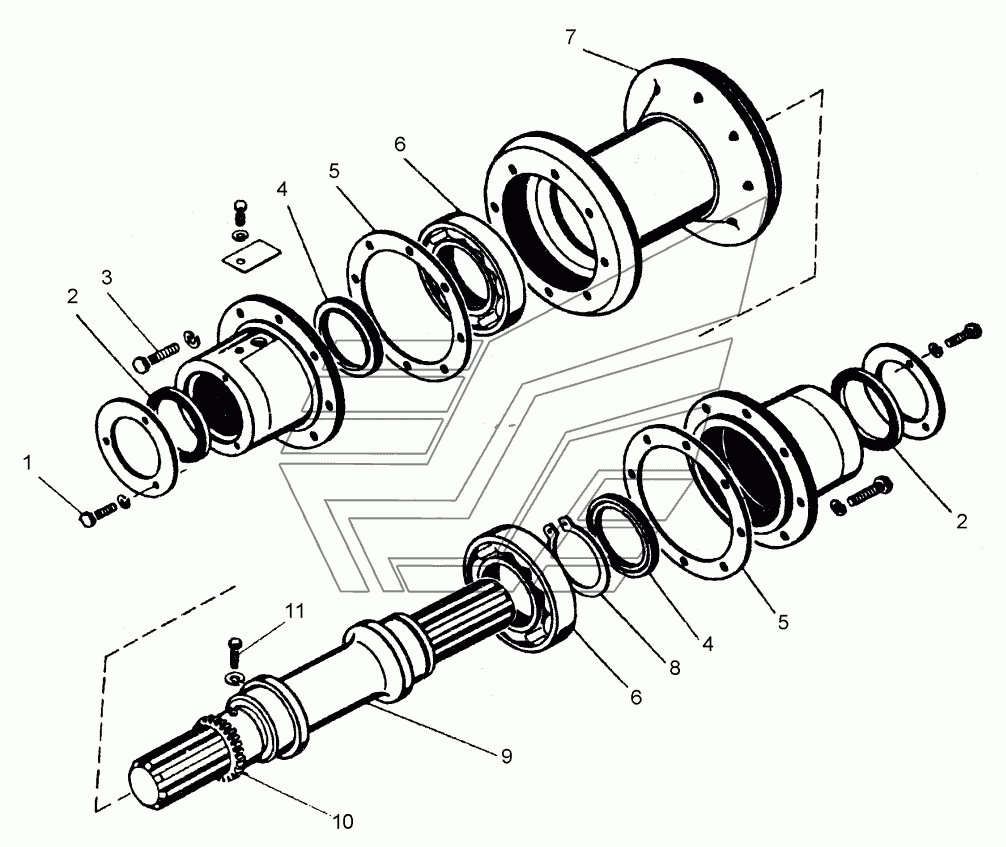 7
6
5
4
3
2
1
2
5
4
8
6
11
9
10