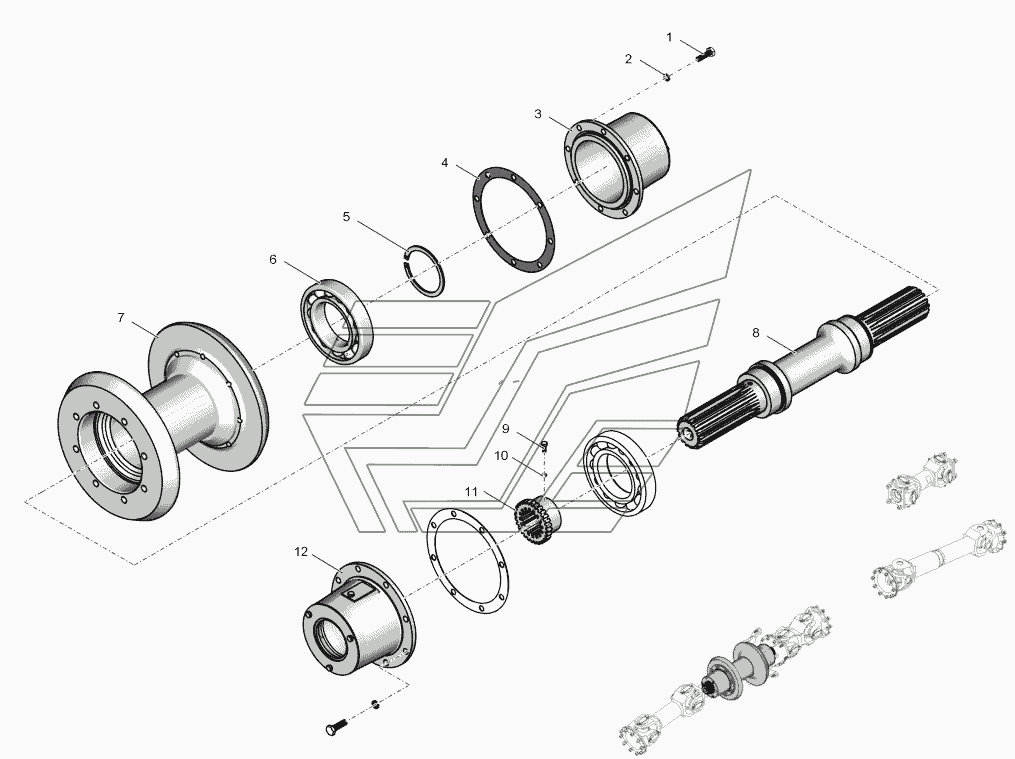 1
2
3
4
5
6
7
8
9
10
11
12