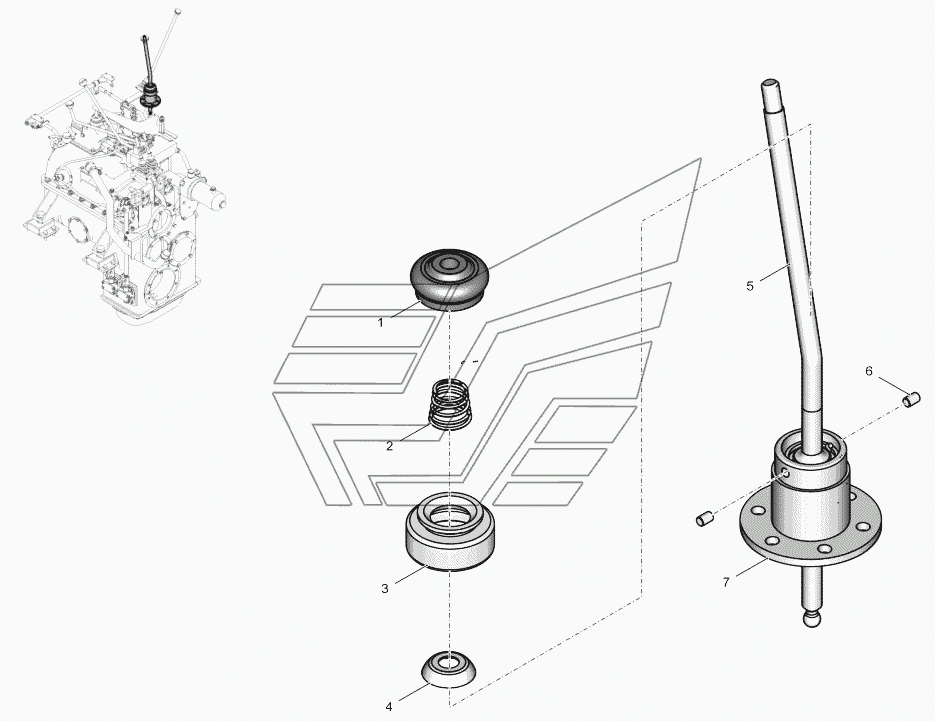 1
2
3
4
5
6
7