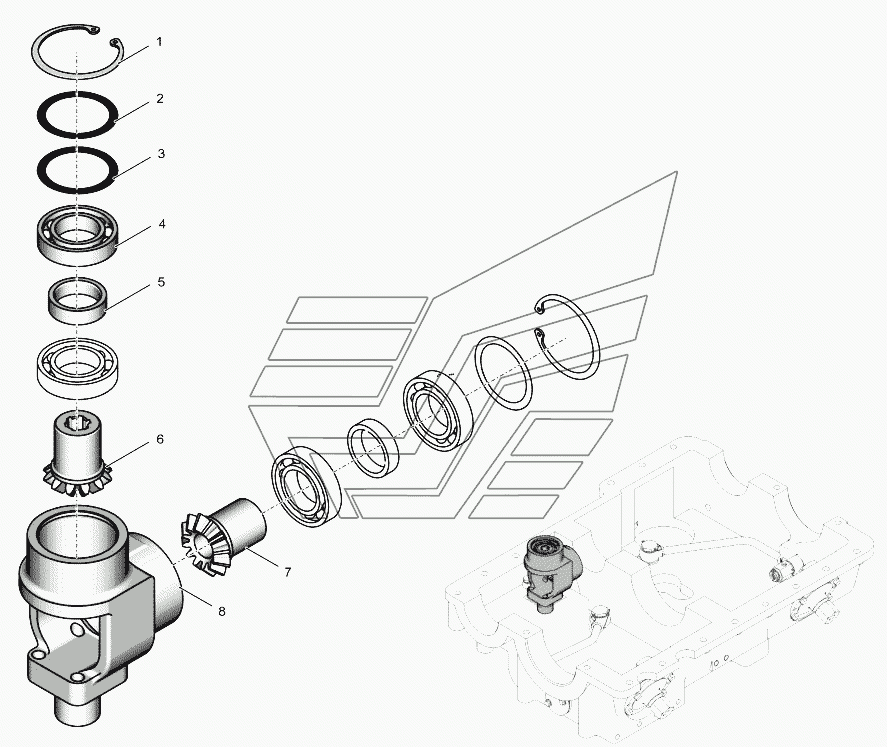 1
2
3
4
5
6
7
8