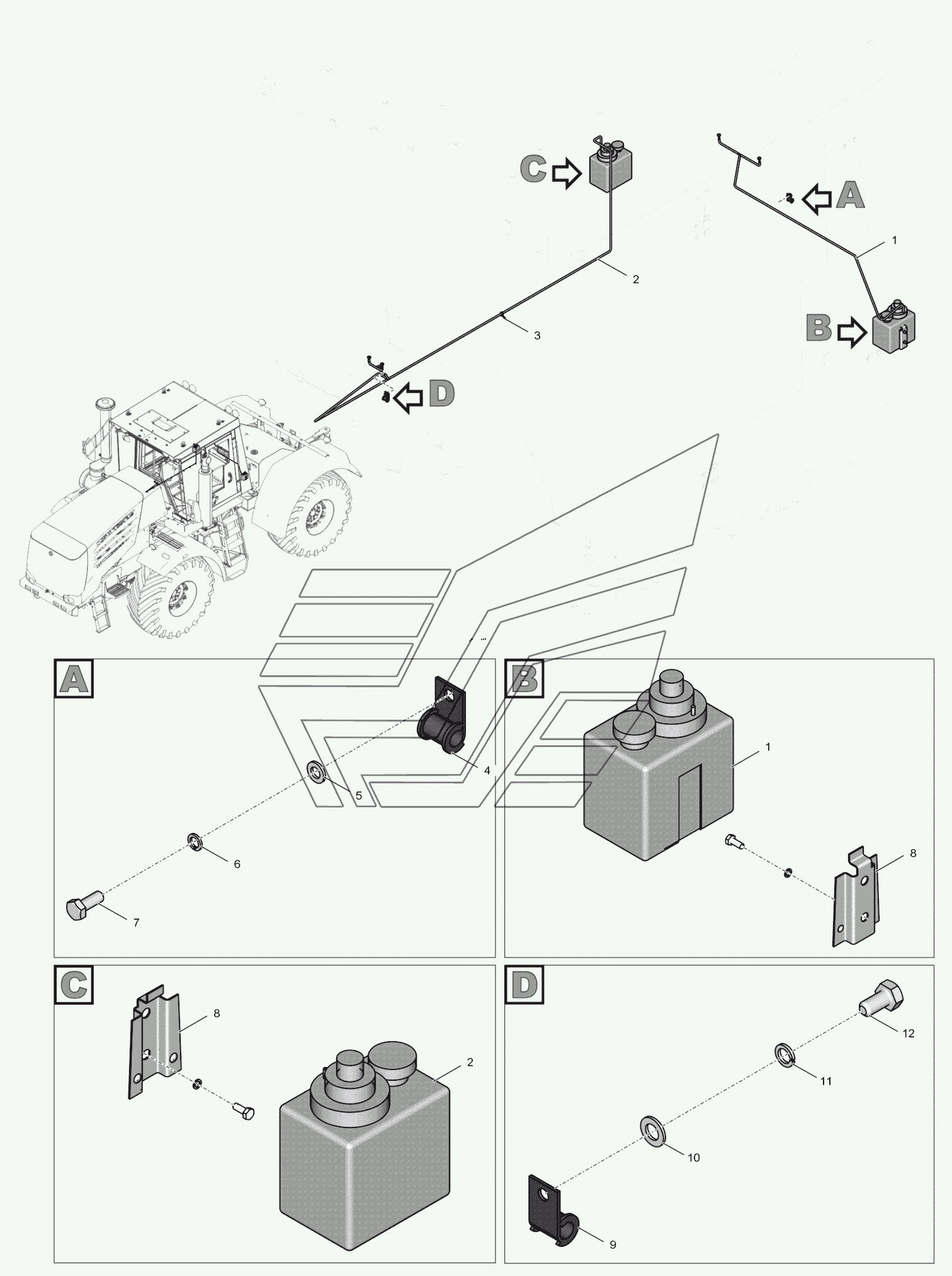 C
A
1
2
3
B
D
A
4
5
6
7
B
1
8
C
8
2
D
12
11
10
9