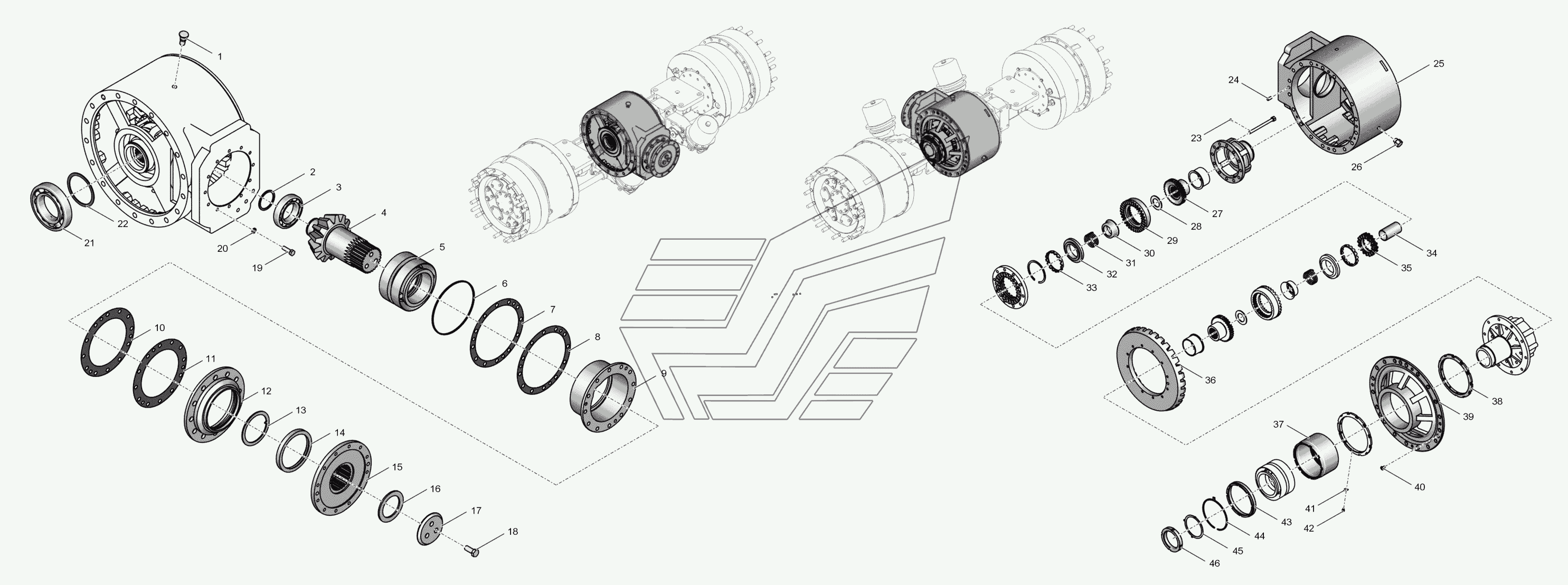 1
2
3
4
5
6
7
8
9
10
11
12
13
14
15
16
17
18
19
20
21
22
23
24
25
26
27
28
29
30
31
32
33
34
35
36
37
38
39
40
41
42
43
44
45
46