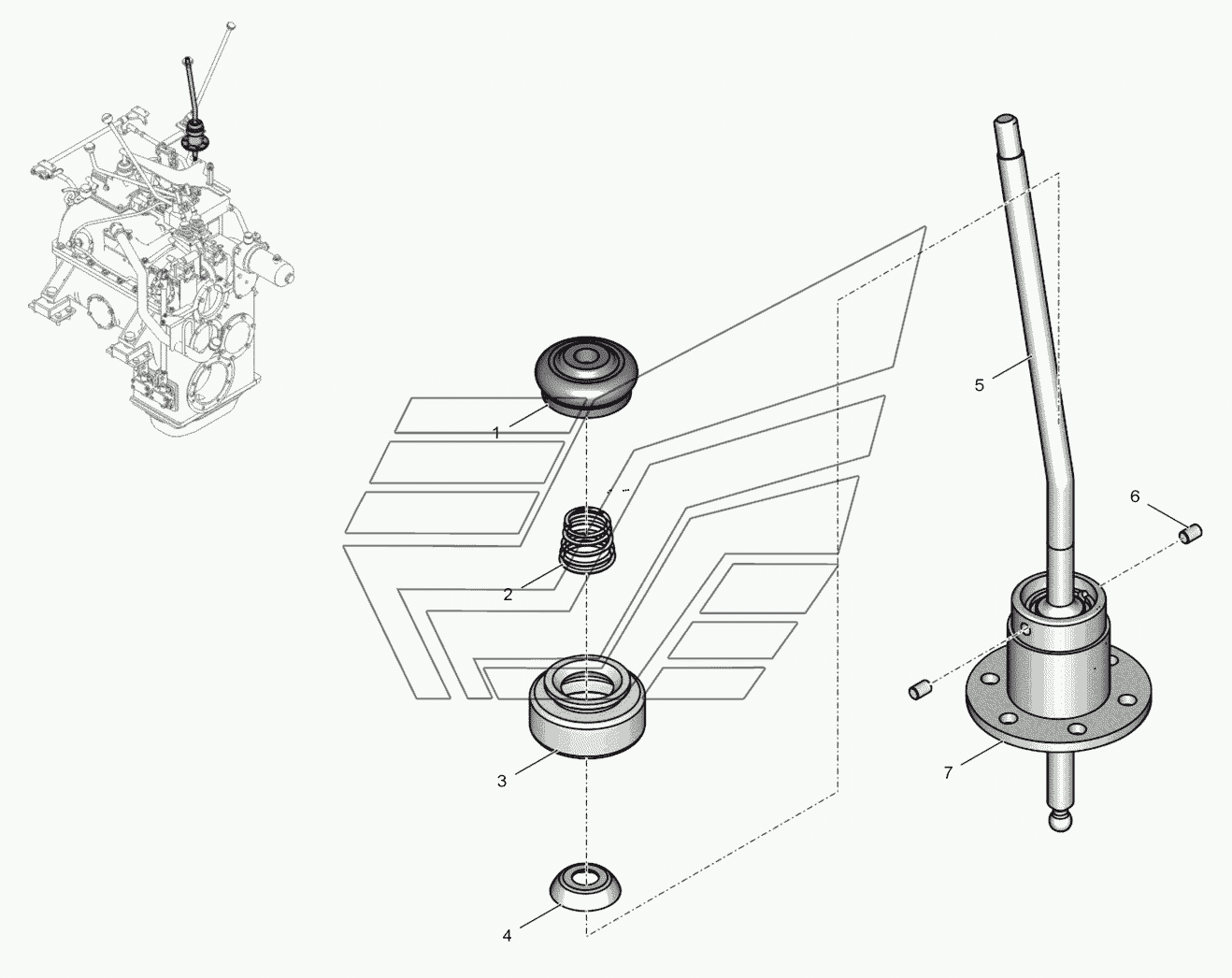 1
2
3
4
5
6
7