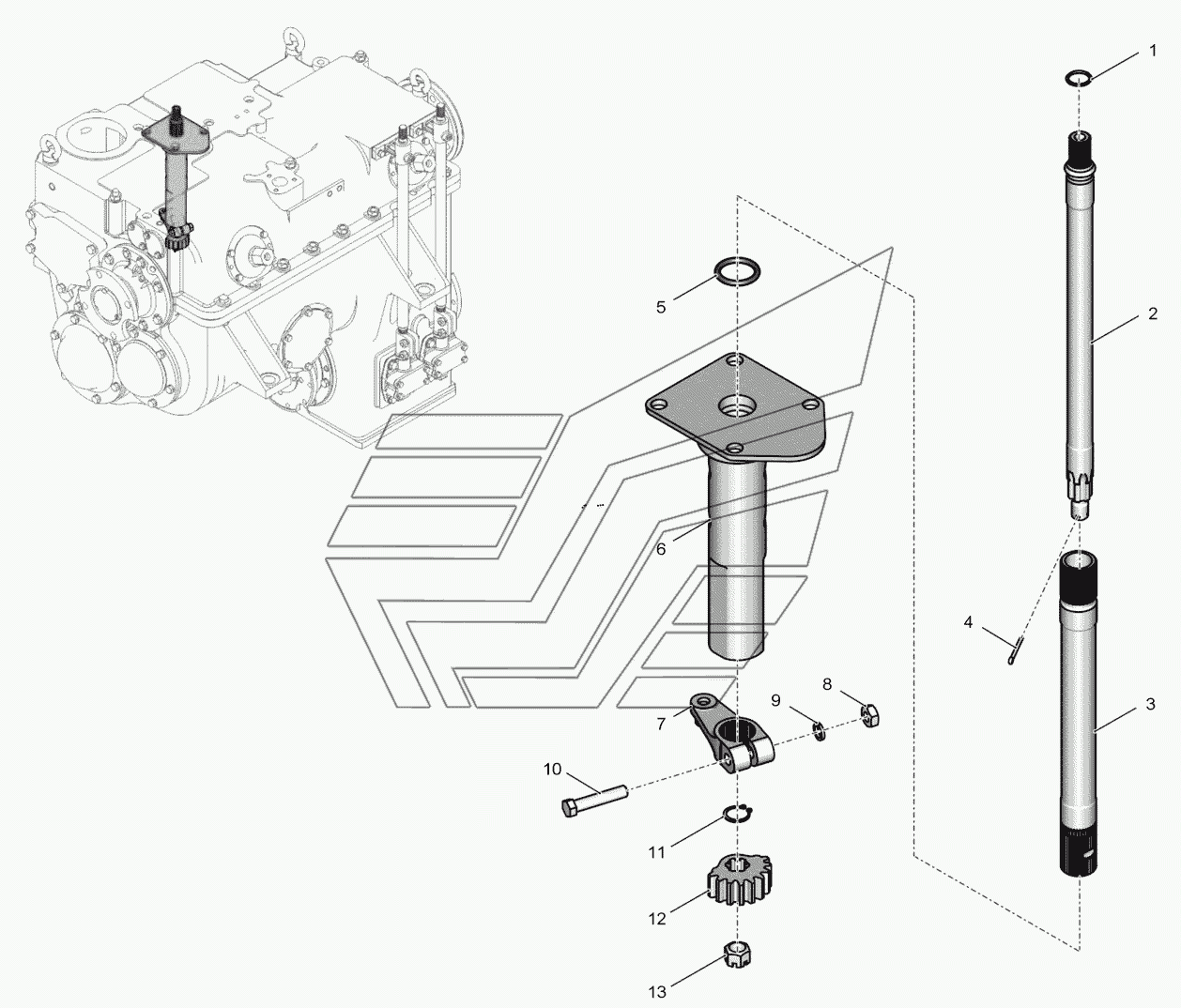 1
2
5
6
4
3
8
9
7
10
11
12
13