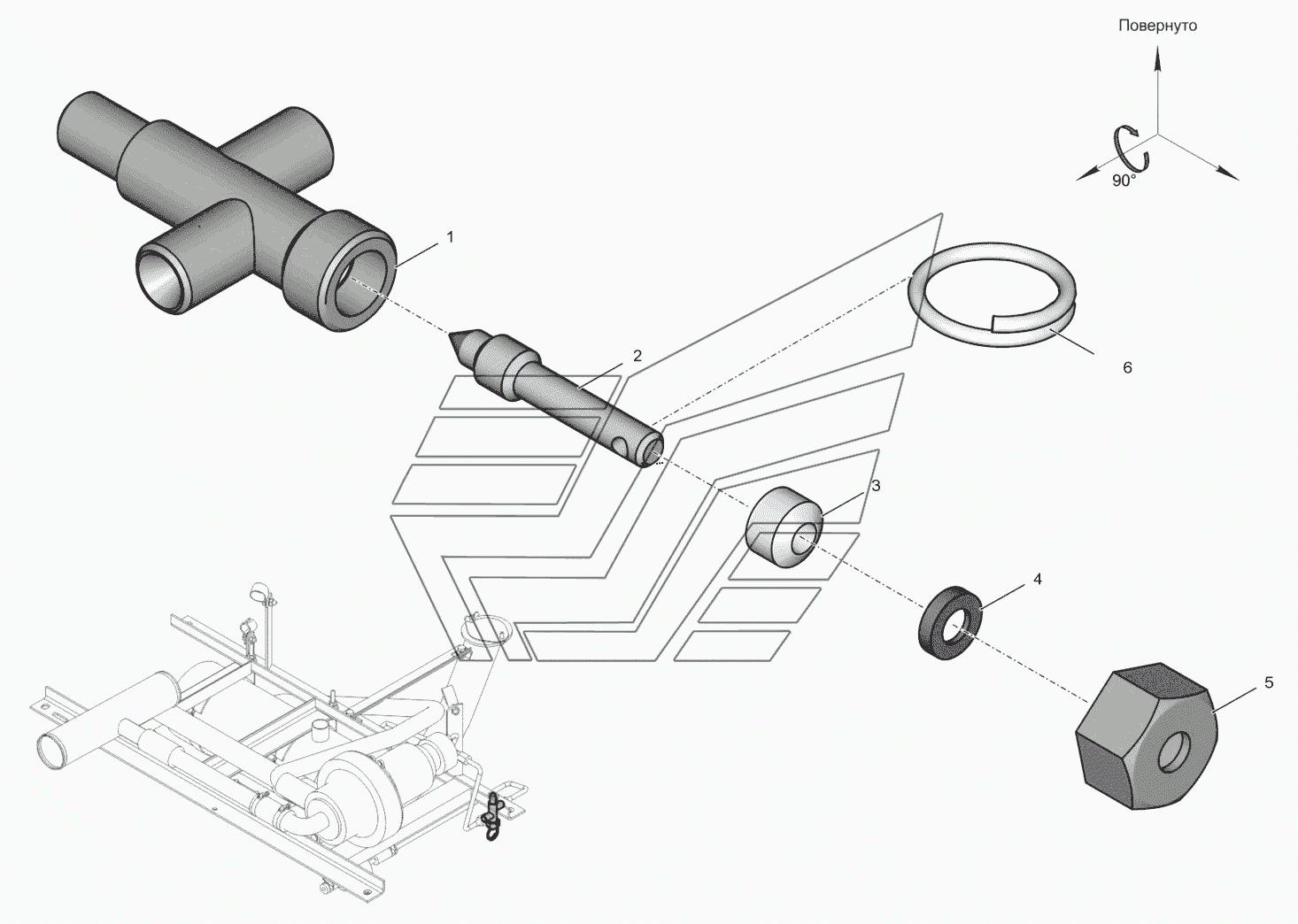 Повернуто

90°

1

2

6

3

4

5