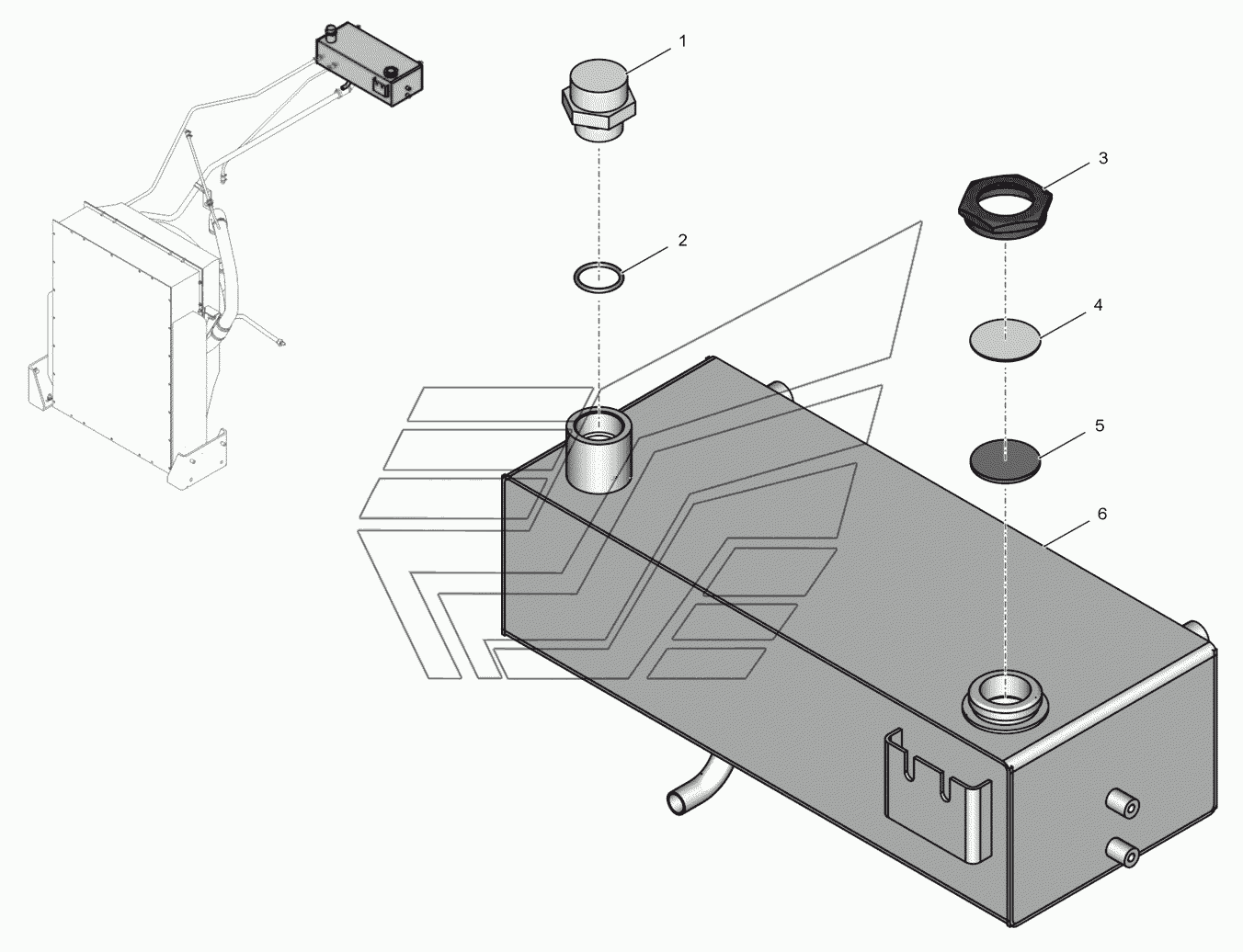 1
2
3
4
5
6