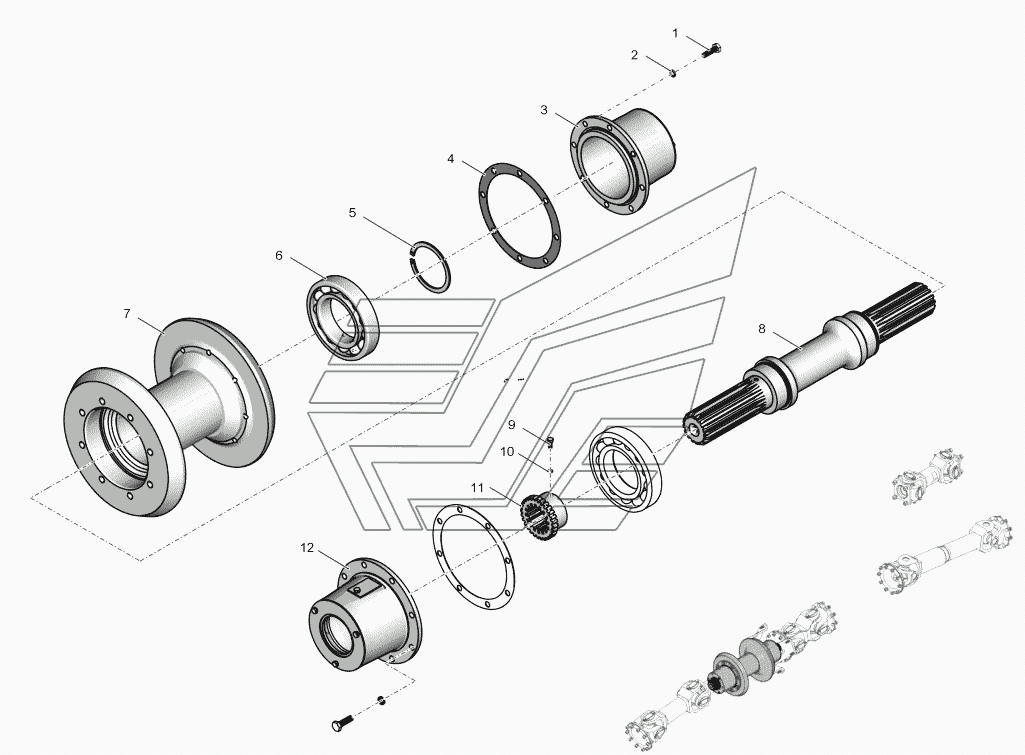 1
2
3
4
5
6
7
8
9
10
11
12