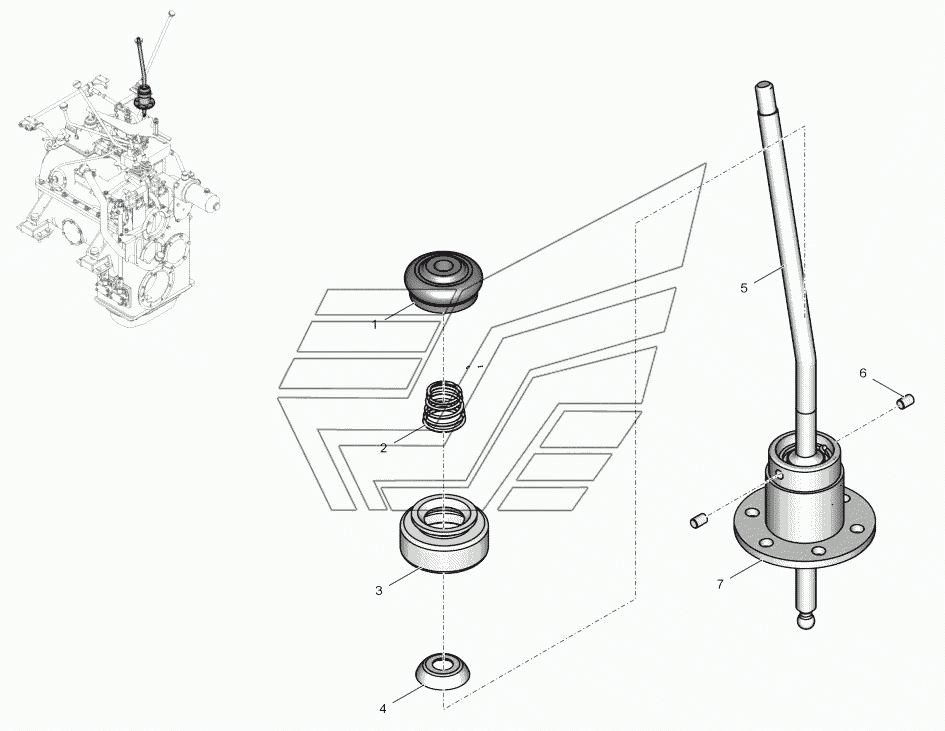 1
2
3
4
5
6
7