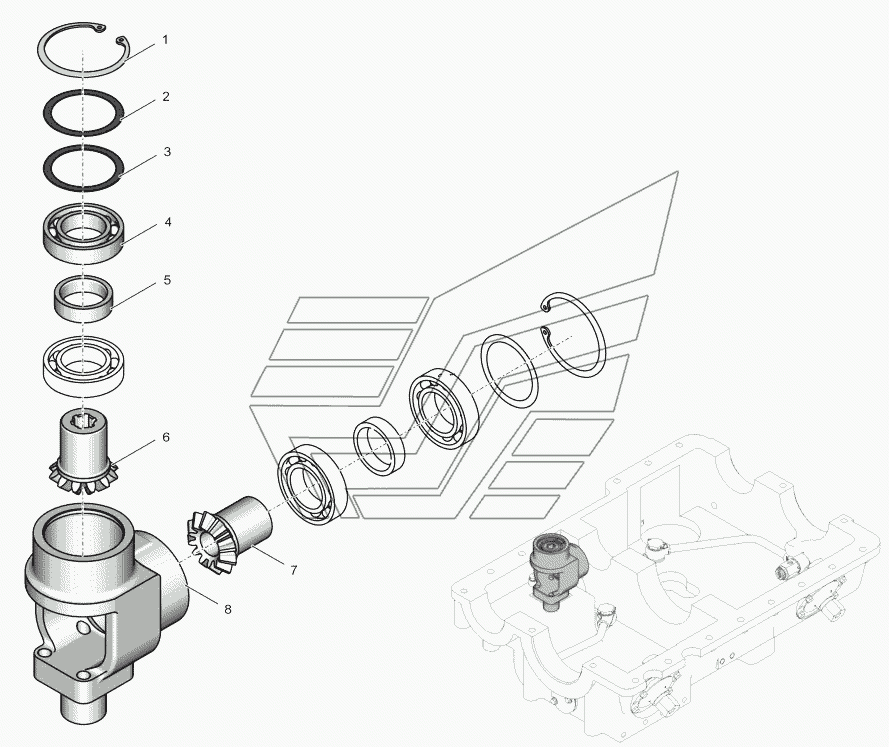 1
2
3
4
5
6
7
8