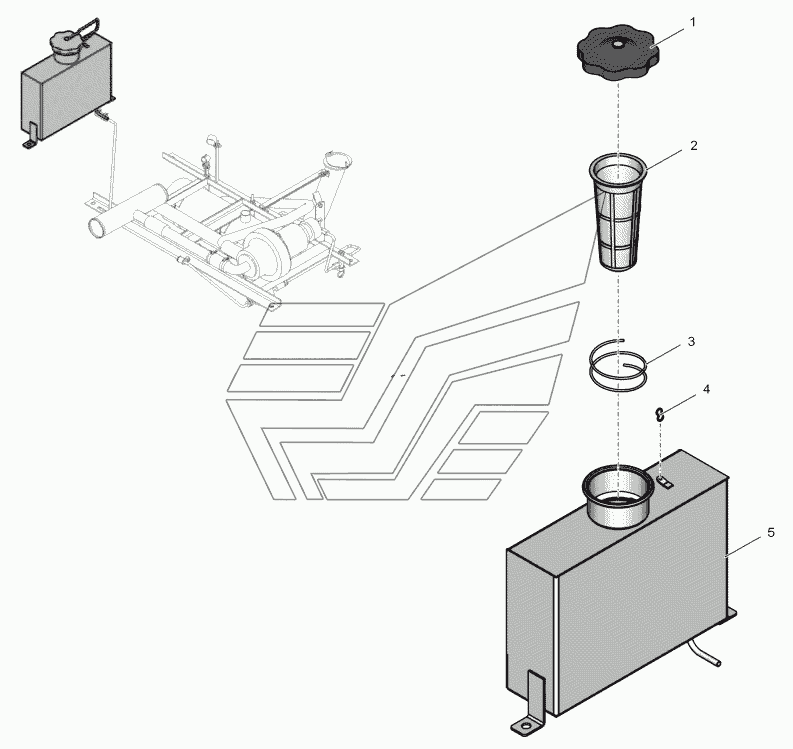 1
2
3
4
5