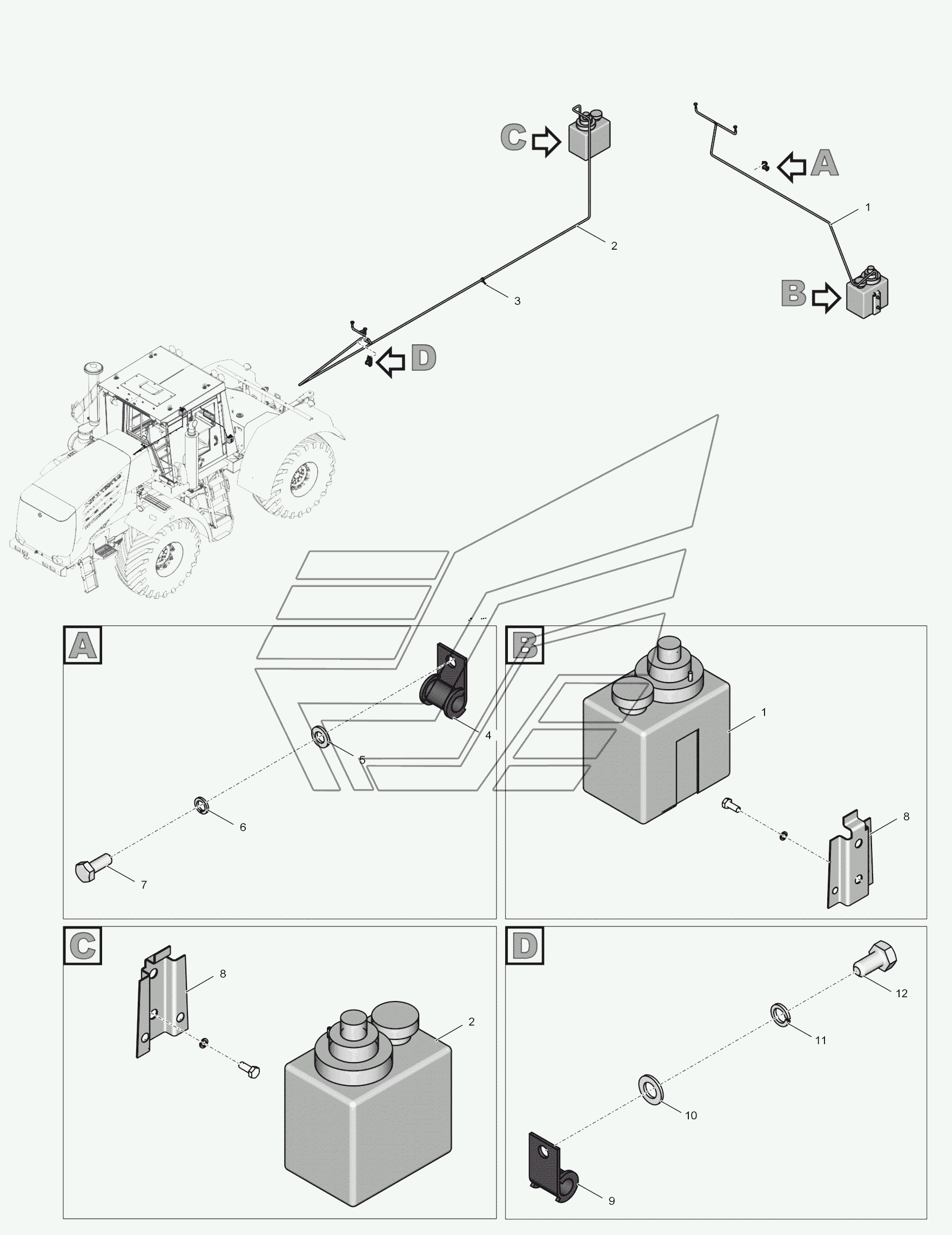 C
A
1
2
3
B
D
A
4
5
6
7
B
1
8
C
8
2
D
12
11
10
9