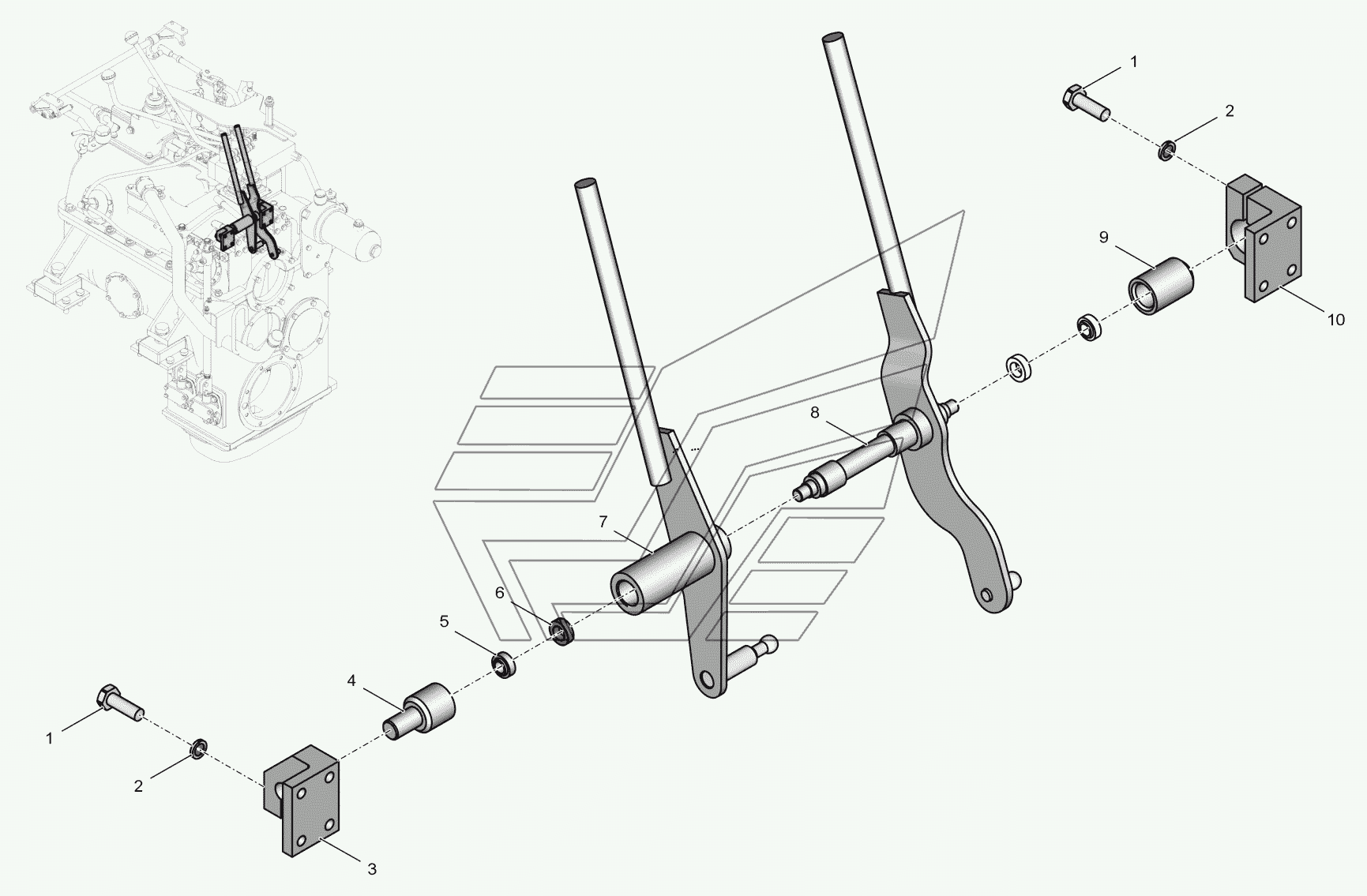 1
2
9
10
8
7
6
5
4
1
2
3