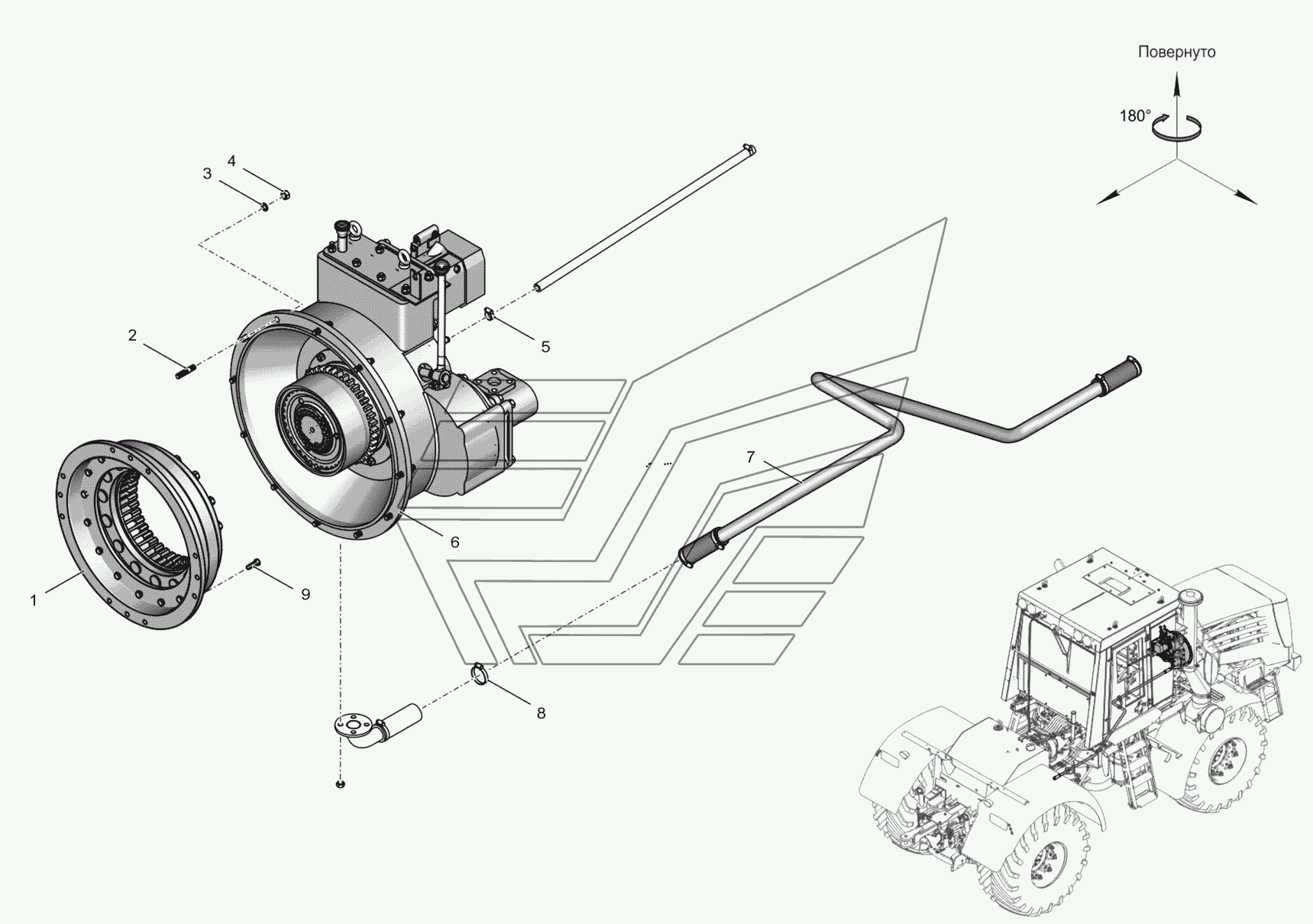 Повернуто

180°

4

3

2

5

7

6

1

9

8