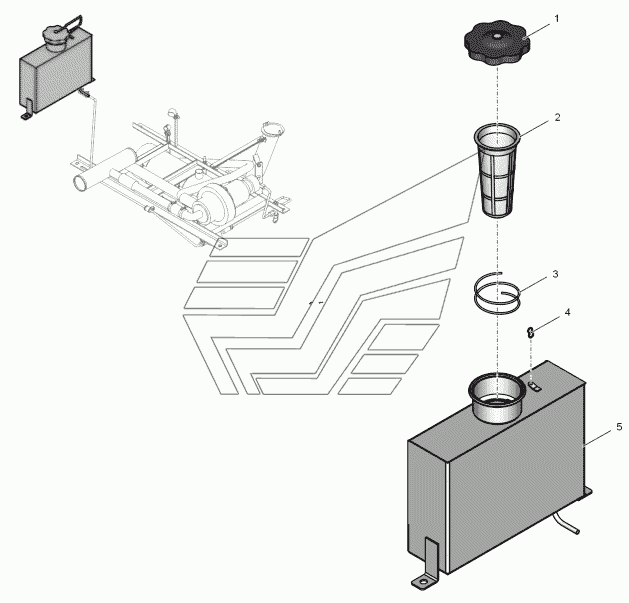 1
2
3
4
5