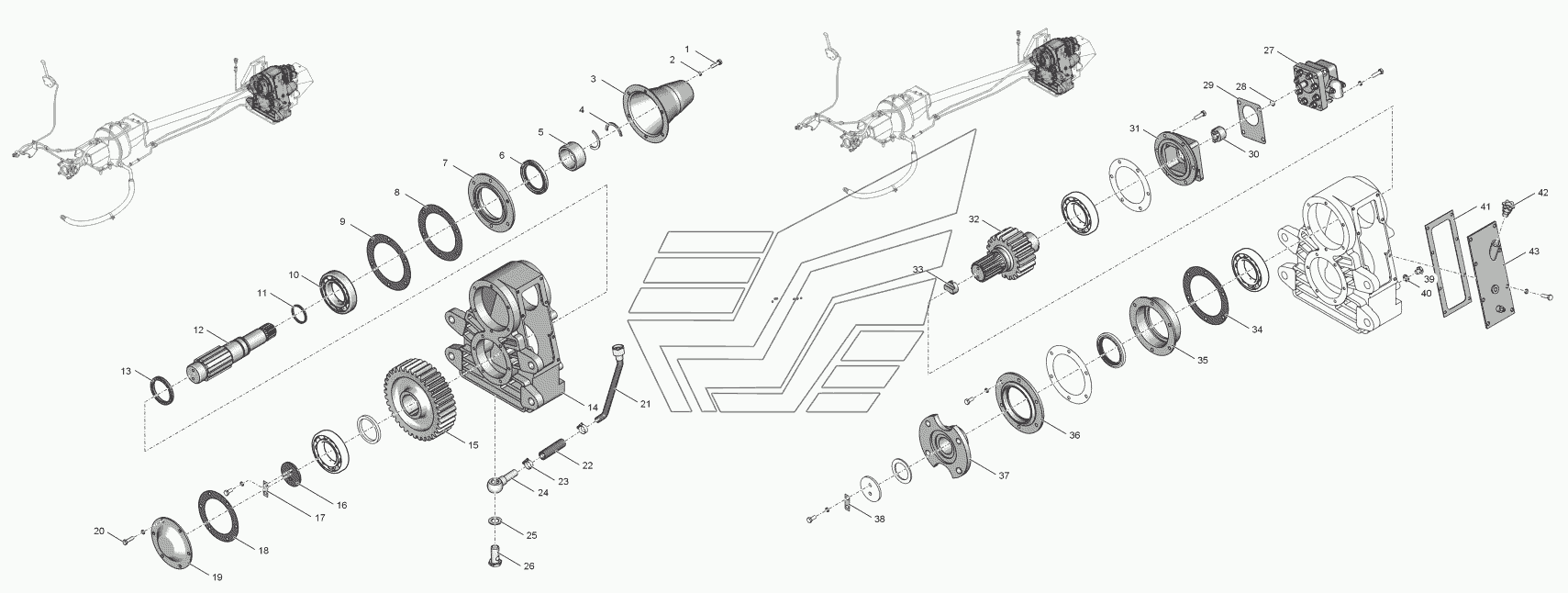 1
2
3
4
5
6
7
8
9
10
11
12
13
14
15
16
17
18
19
20
21
22
23
24
25
26
27
28
29
30
31
32
33
34
35
36
37
38
39
40
41
42
43