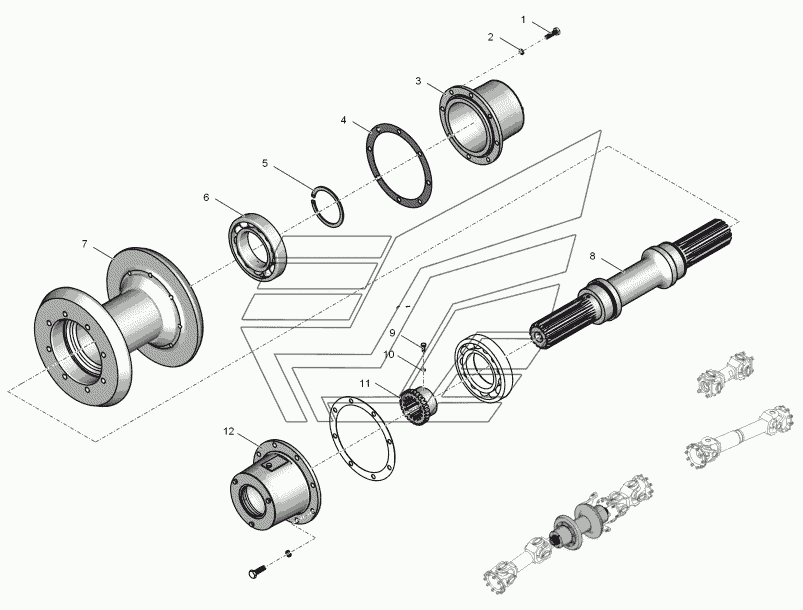 1
2
3
4
5
6
7
8
9
10
11
12