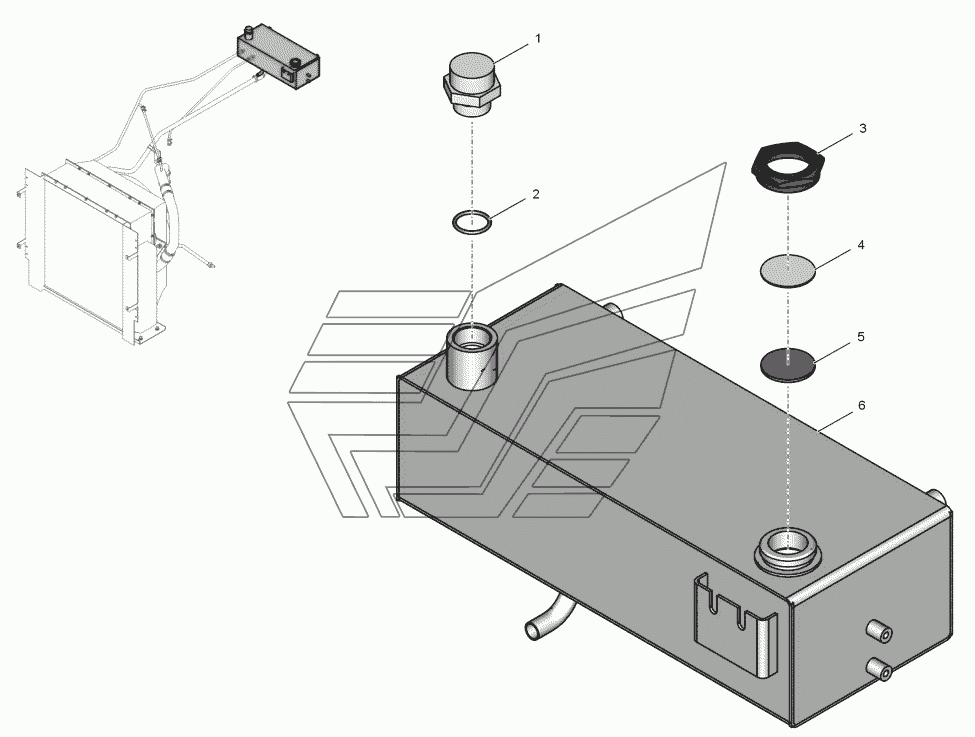 1
2
3
4
5
6