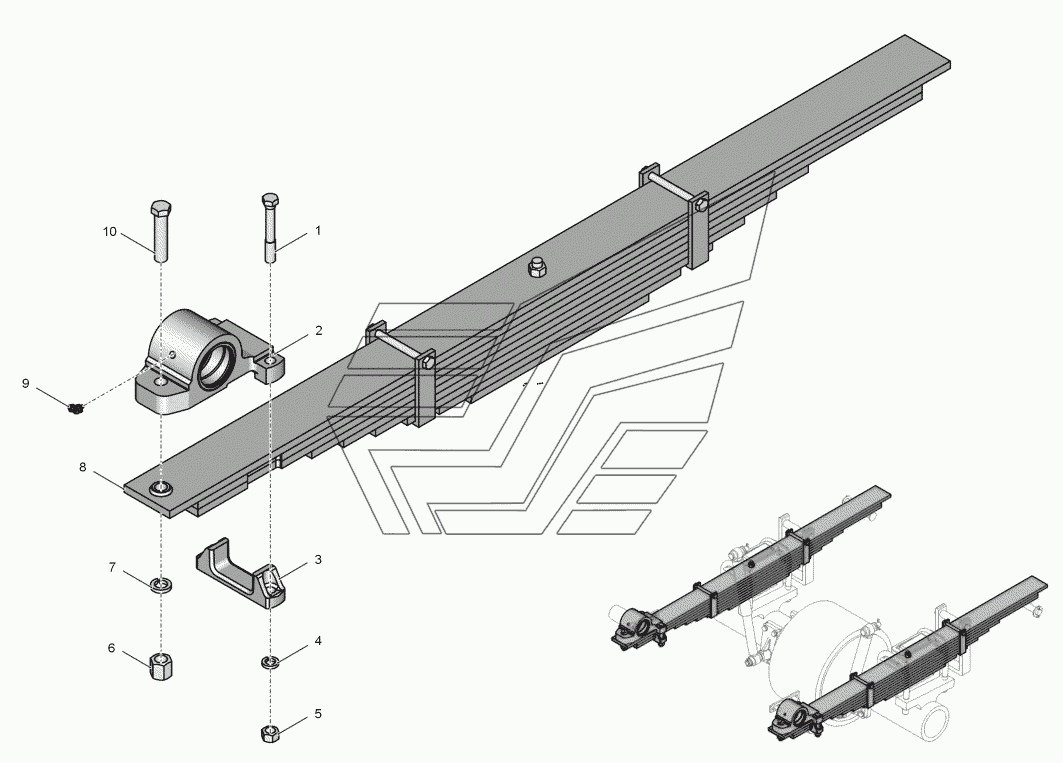 10
1
2
9
8
7
3
6
4
5