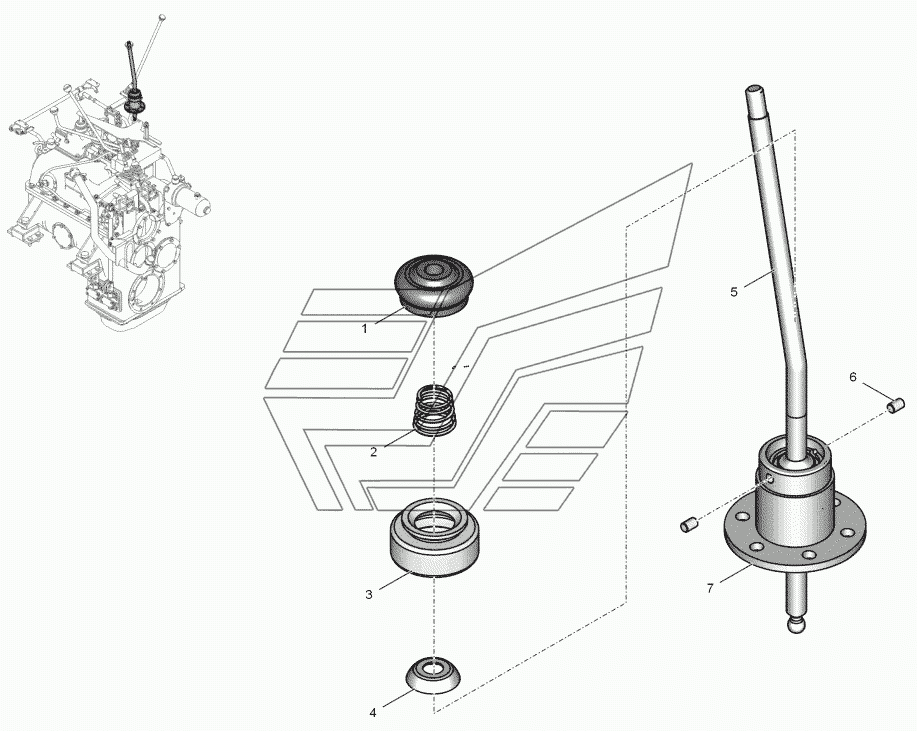 1
2
3
4
5
6
7