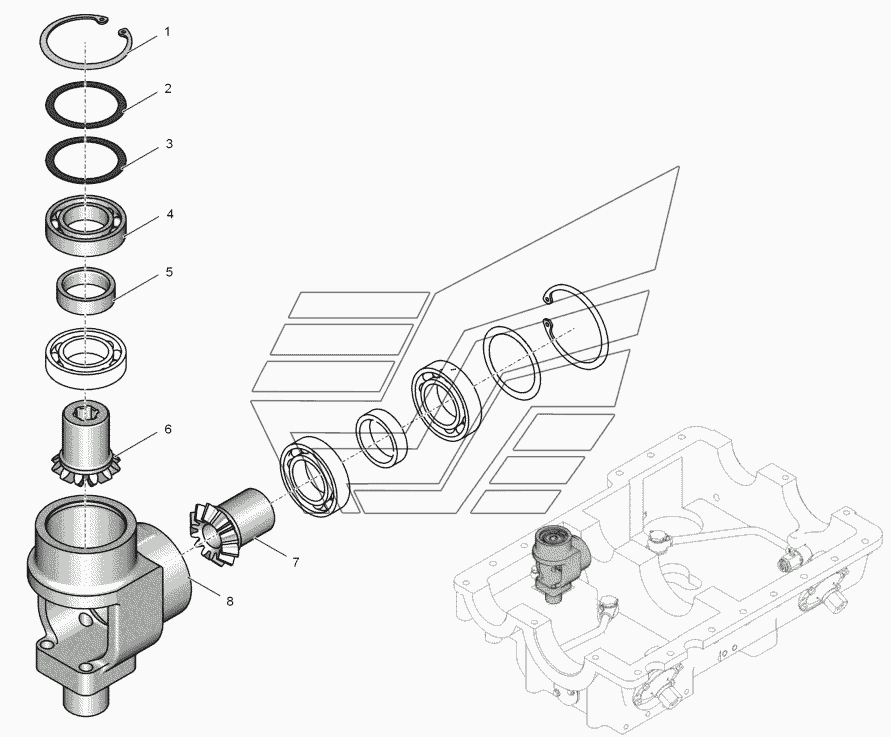 1
2
3
4
5
6
7
8