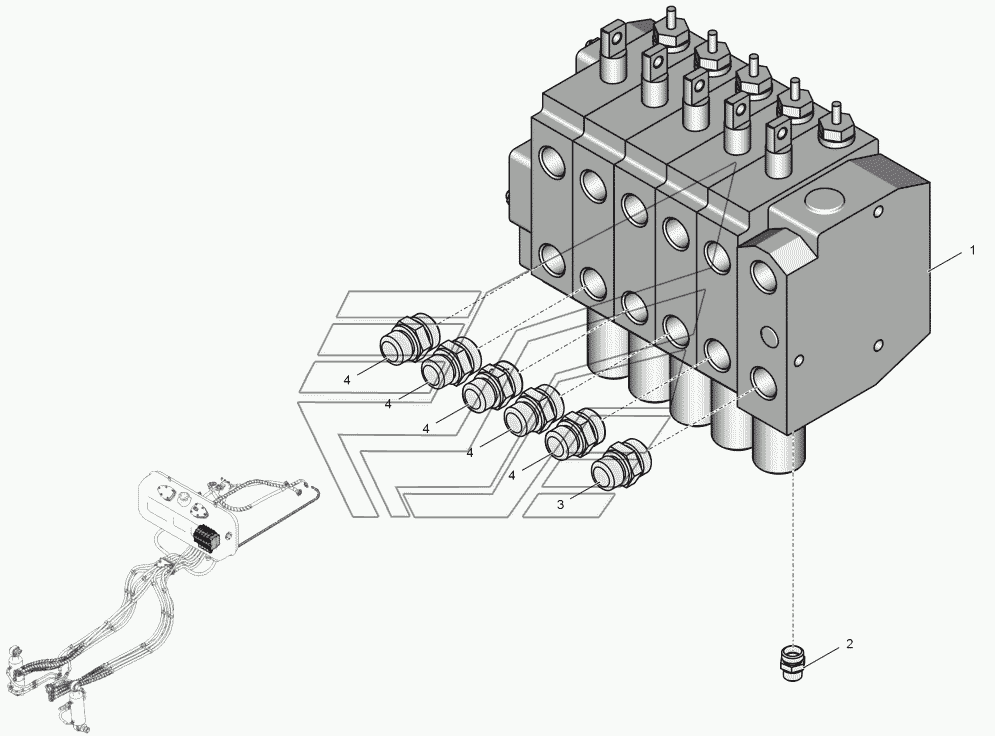 1
4
4
4
4
4
3
2