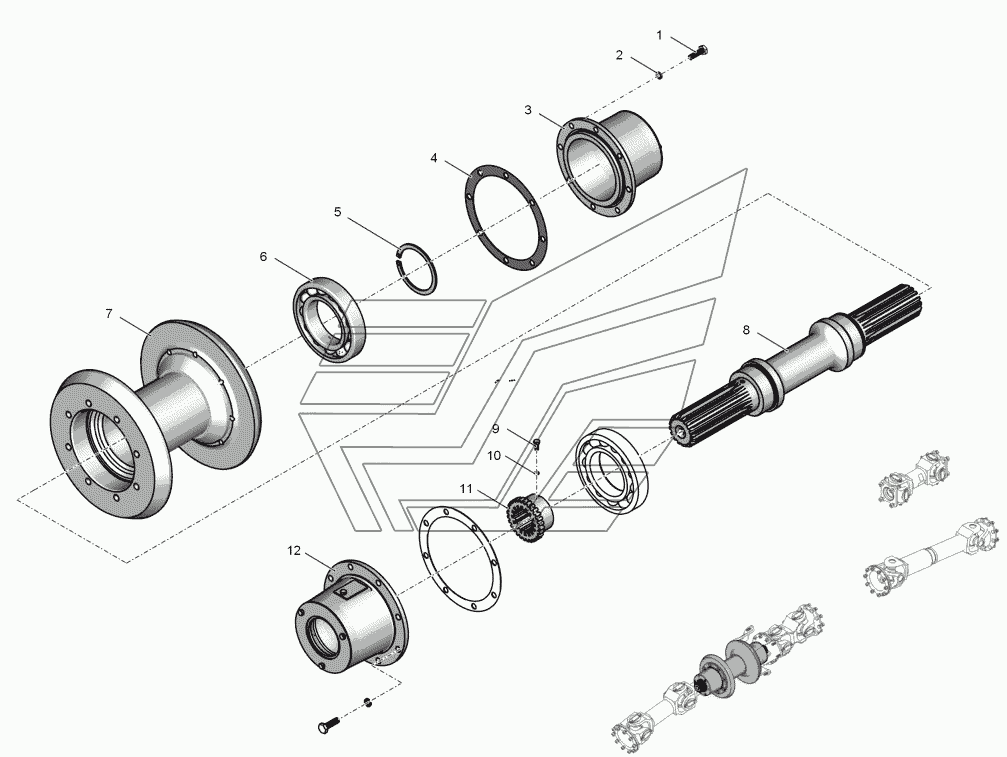 1
2
3
4
5
6
7
8
9
10
11
12