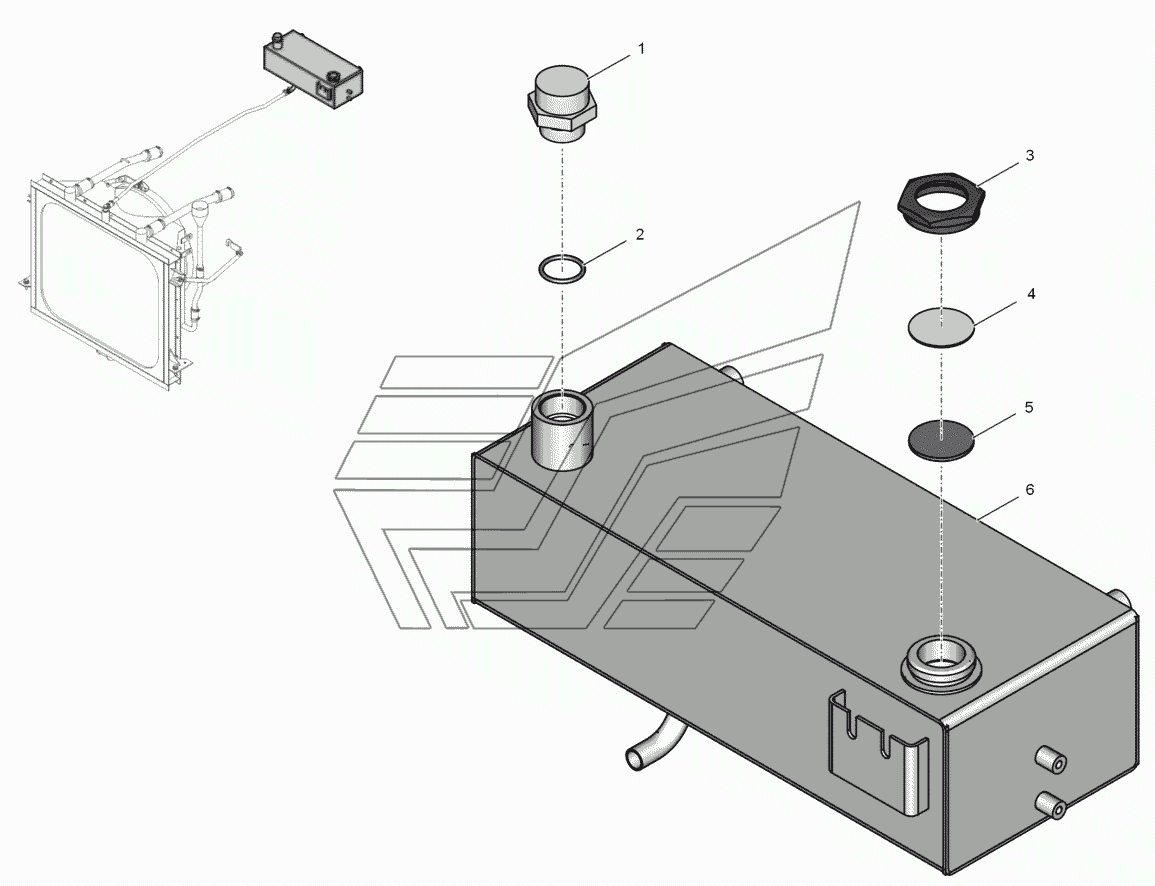 1
2
3
4
5
6