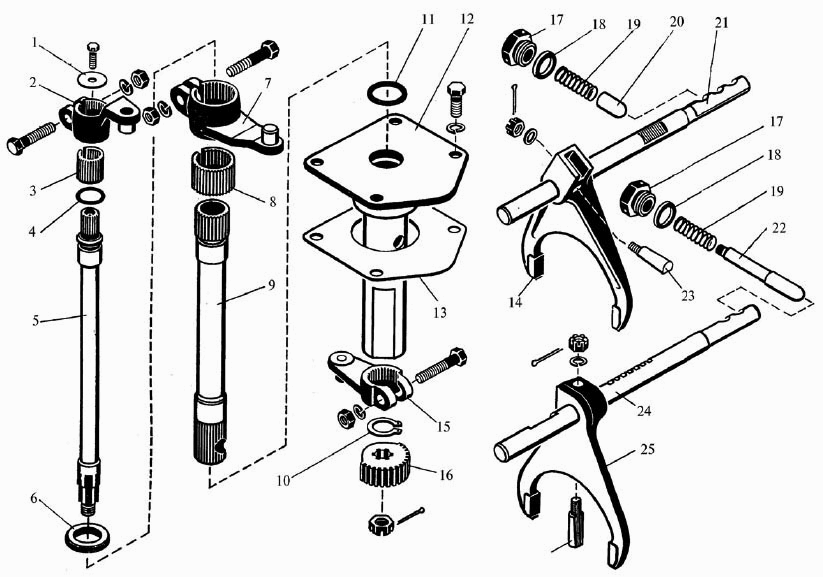 1
2
3
4
5
6
7
8
9
10
11
12
13
14
15
16
17
18
19
20
21
17
18
19
22
23
24
25