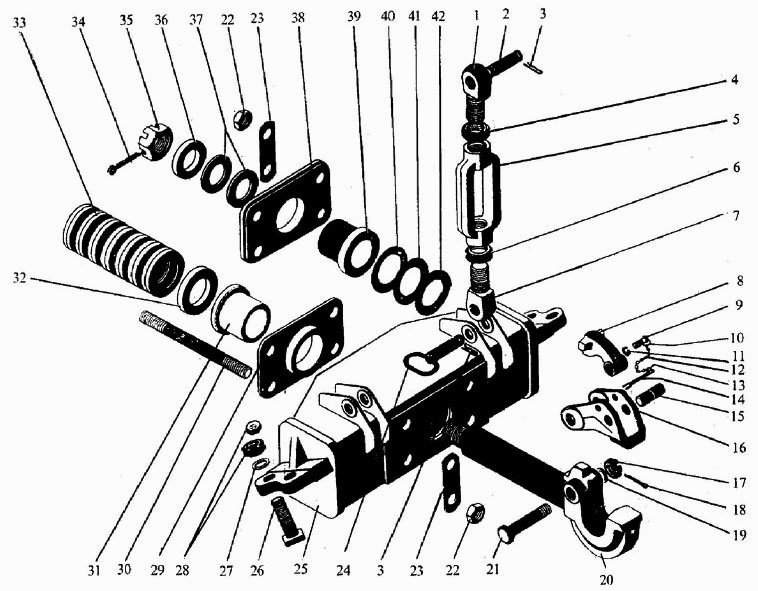 33 34 35 36 37 22 23 38 39 40 41 42 1 2 3

4
5
6
7
8
9
10
11
12
13
14
15
16
17
18
19

32

31 30 29 28 27 26 25 24 3 23 22 21 20