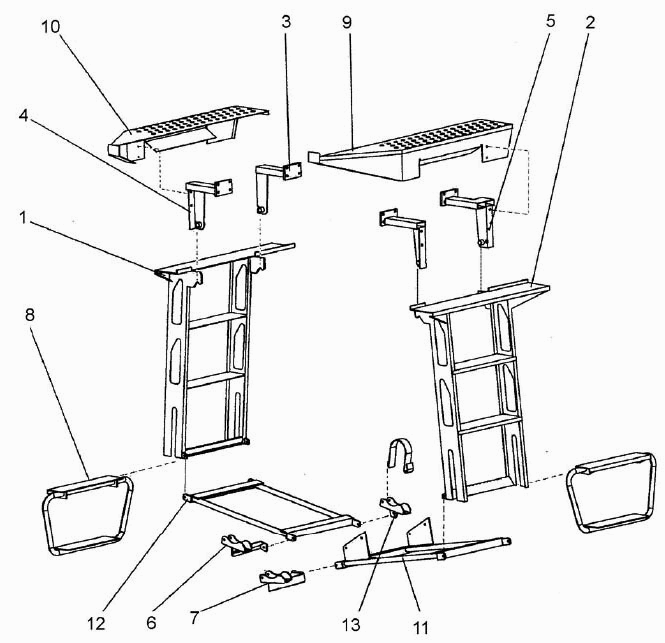 10
3
9
5
2
4
1
8
12
6
7
13
11