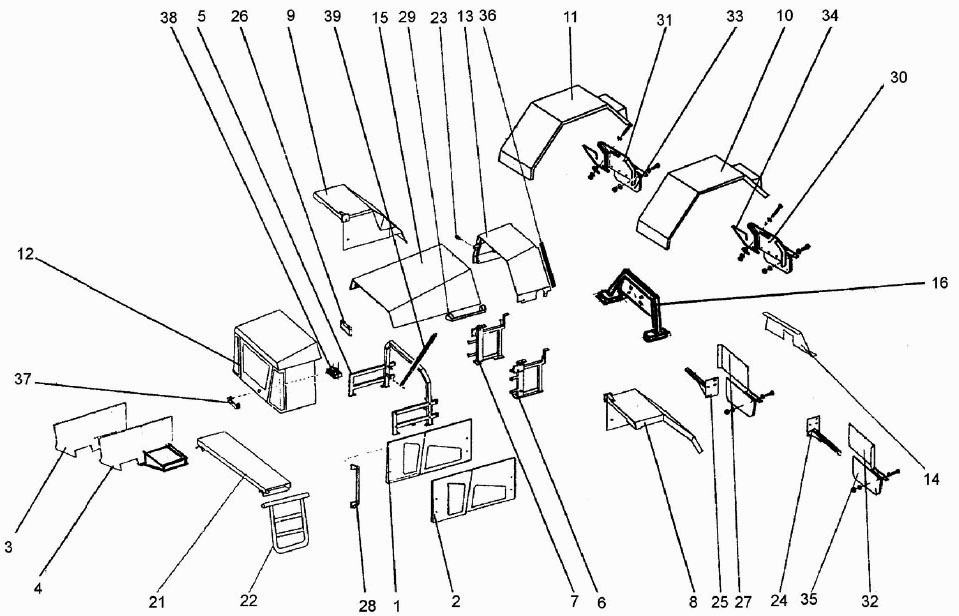 38 5 26 9 39 15 29 23 13 36 11 31 33 10 34 30

12

16

37

14

3 4 21 22 28 1 2 7 6 8 25 27 24 35 32